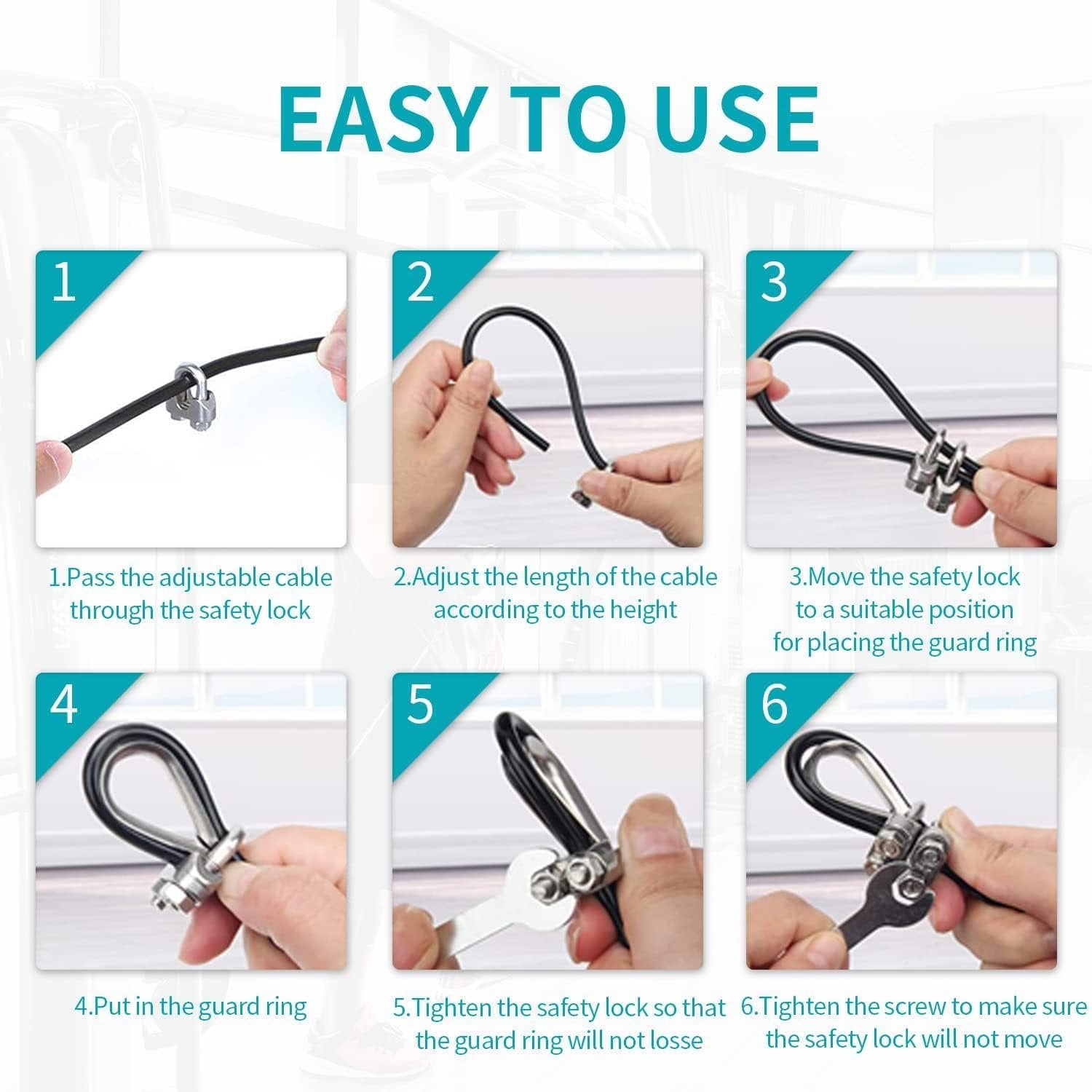 EASY TO USE

1

1.Pass the adjustable cable through the safety lock

2

2.Adjust the length of the cable according to the height

3

3.Move the safety lock to a suitable position for placing the guard ring

4

4.Put in the guard ring

5

5.Tighten the safety lock so that the guard ring will not losse

6

6.Tighten the screw to make sure the safety lock will not move