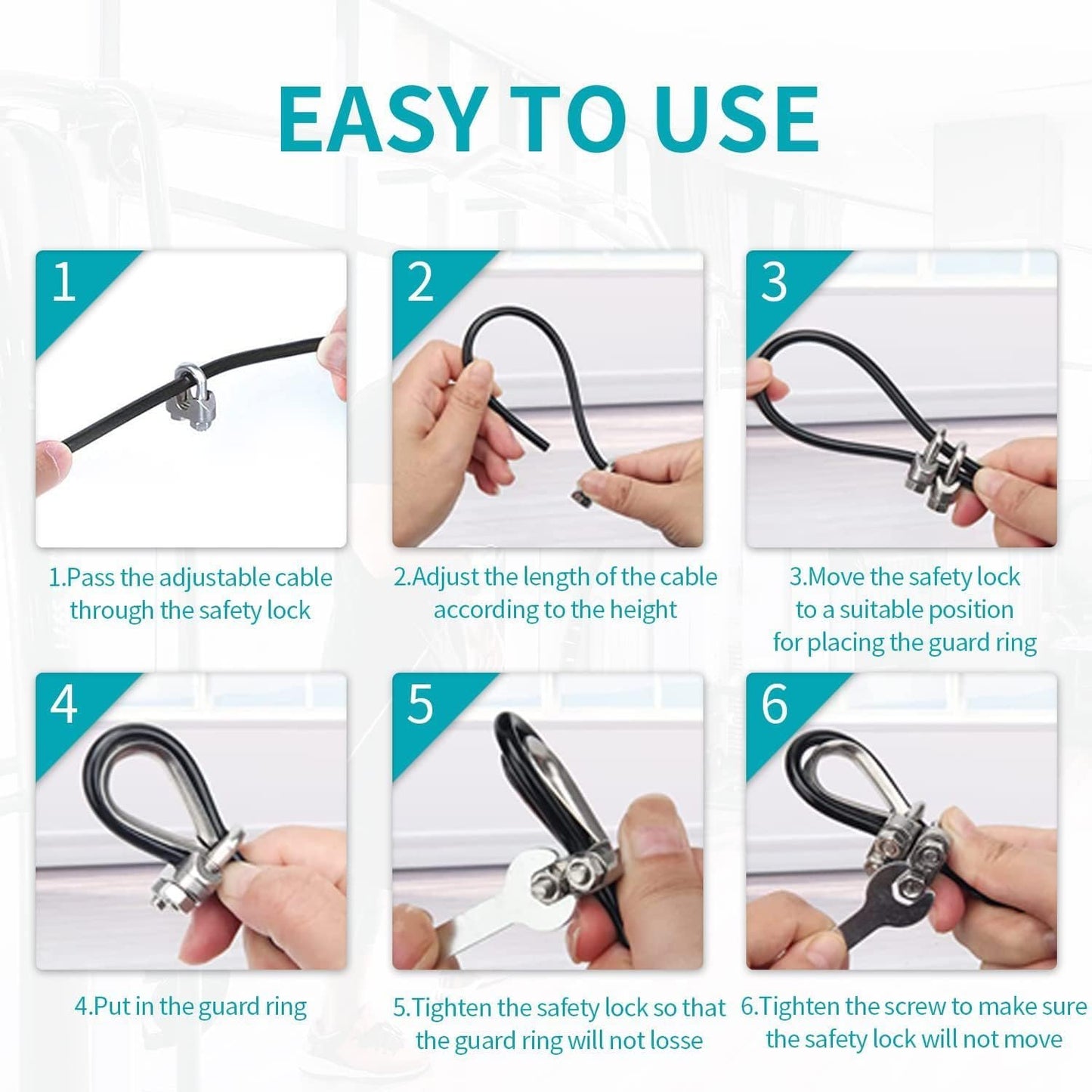 EASY TO USE

1

1.Pass the adjustable cable through the safety lock

2

2.Adjust the length of the cable according to the height

3

3.Move the safety lock to a suitable position for placing the guard ring

4

4.Put in the guard ring

5

5.Tighten the safety lock so that the guard ring will not losse

6

6.Tighten the screw to make sure the safety lock will not move