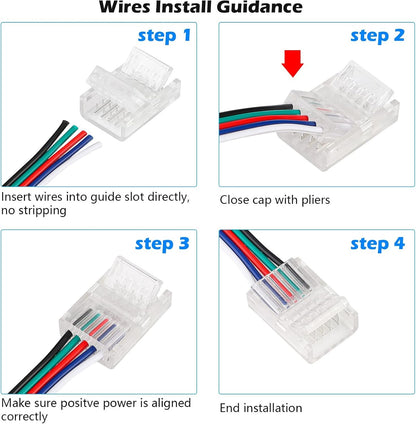 Wires Install Guidance

step 1

Insert wires into guide slot directly, no stripping

step 2

Close cap with pliers

step 3

Make sure positve power is aligned correctly

step 4

End installation