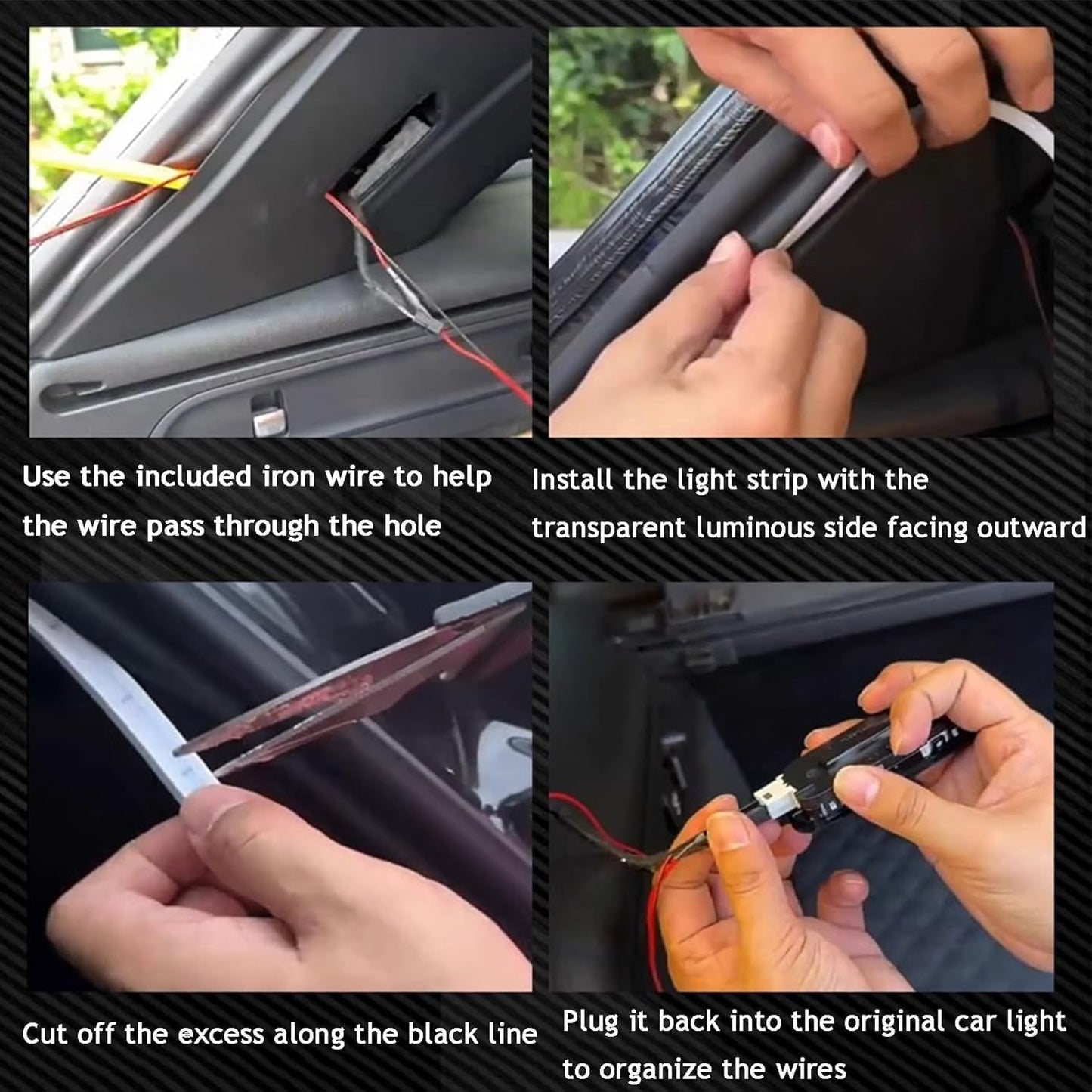 Use the included iron wire to help the wire pass through the hole

Install the light strip with the transparent luminous side facing outward

Cut off the excess along the black line

Plug it back into the original car light to organize the wires