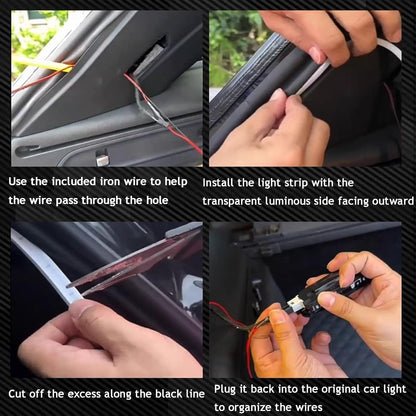 Use the included iron wire to help the wire pass through the hole

Install the light strip with the transparent luminous side facing outward

Cut off the excess along the black line

Plug it back into the original car light to organize the wires