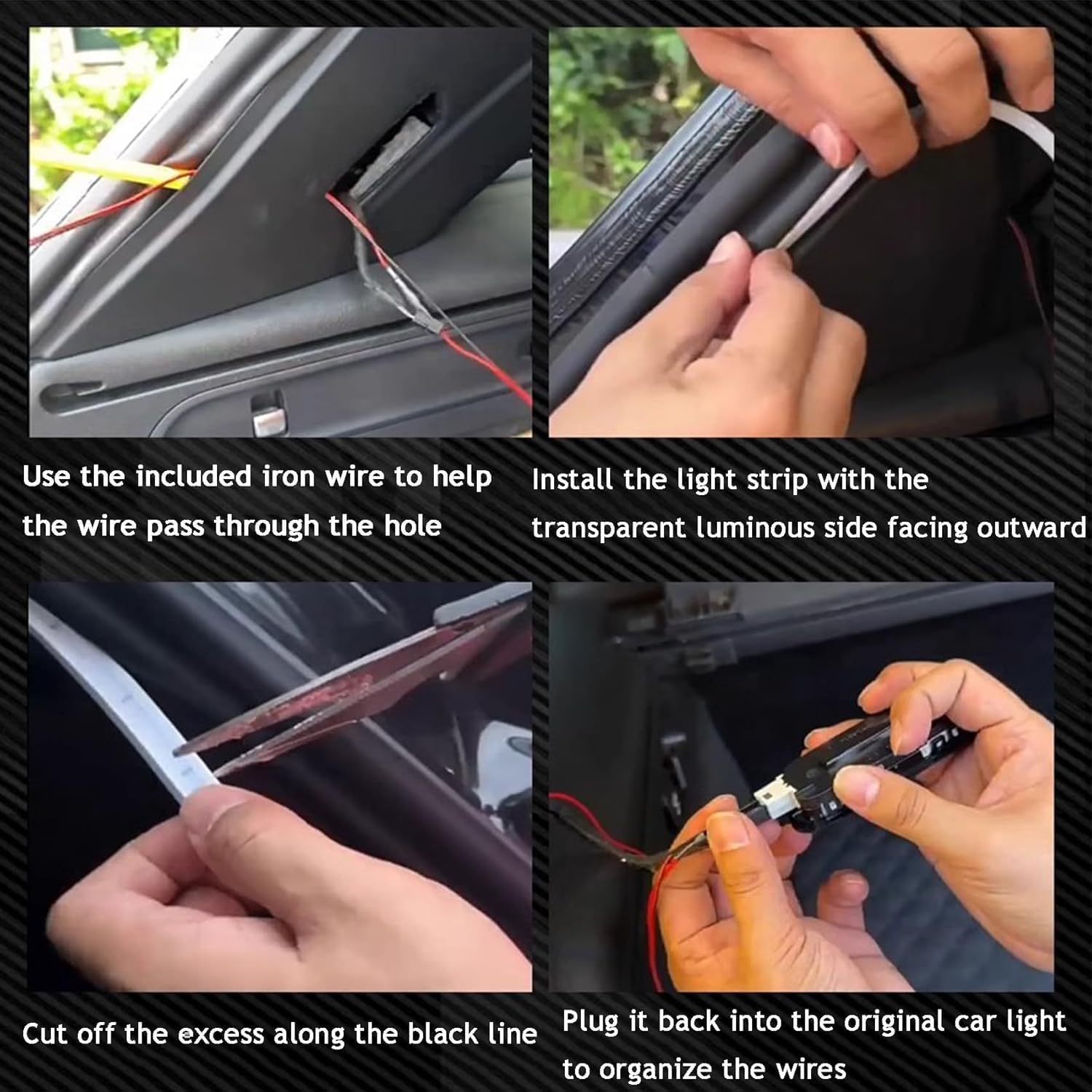 Use the included iron wire to help the wire pass through the hole

Install the light strip with the transparent luminous side facing outward

Cut off the excess along the black line

Plug it back into the original car light to organize the wires