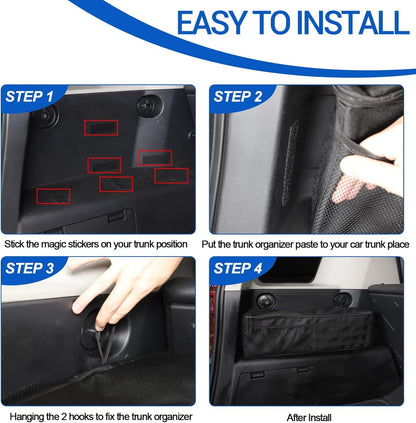 EASY TO INSTALL

STEP 1

Stick the magic stickers on your trunk position

STEP 2

Put the trunk organizer paste to your car trunk place

STEP 3

Hanging the 2 hooks to fix the trunk organizer

STEP 4

After Install