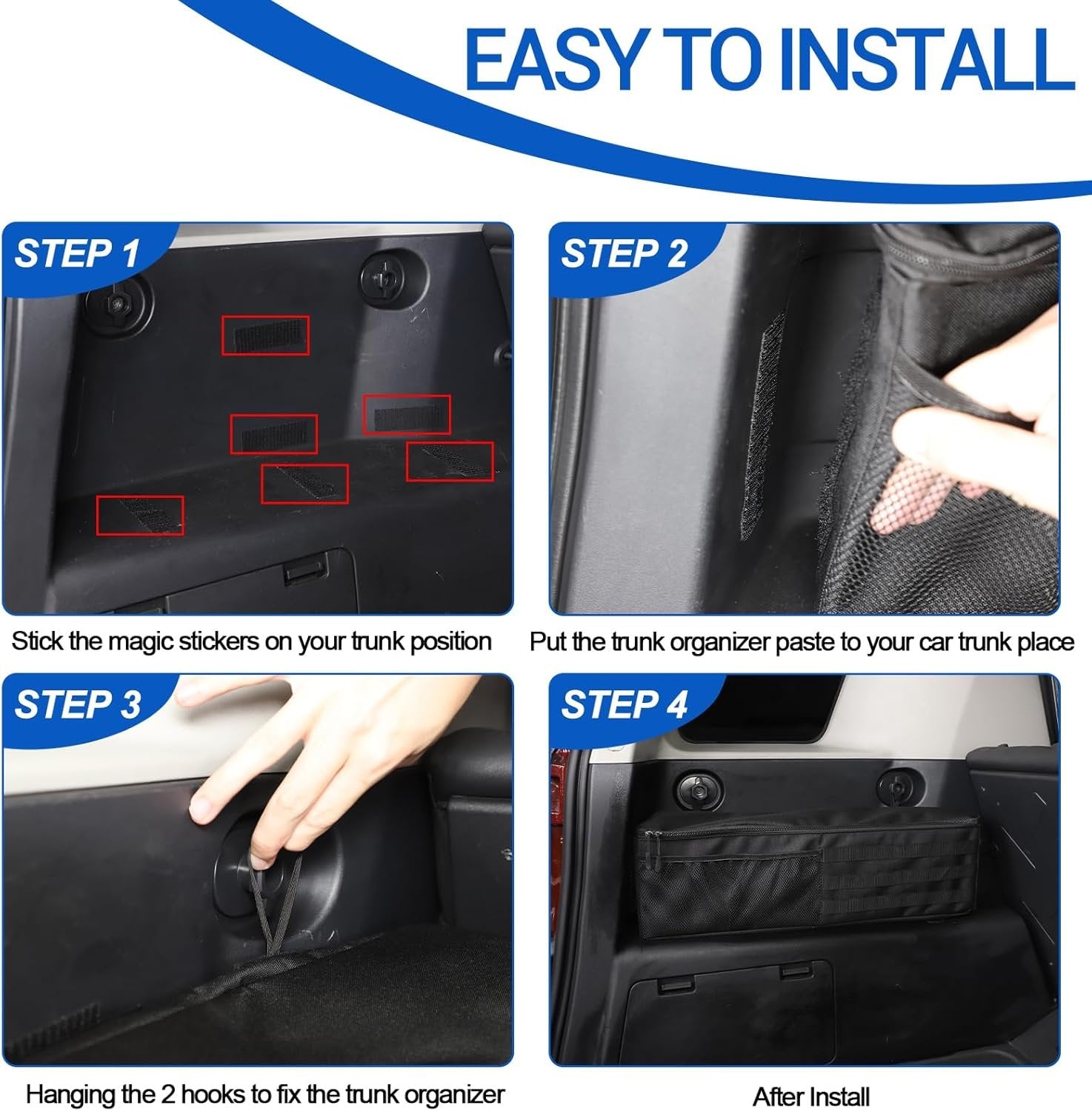 EASY TO INSTALL

STEP 1

Stick the magic stickers on your trunk position

STEP 2

Put the trunk organizer paste to your car trunk place

STEP 3

Hanging the 2 hooks to fix the trunk organizer

STEP 4

After Install