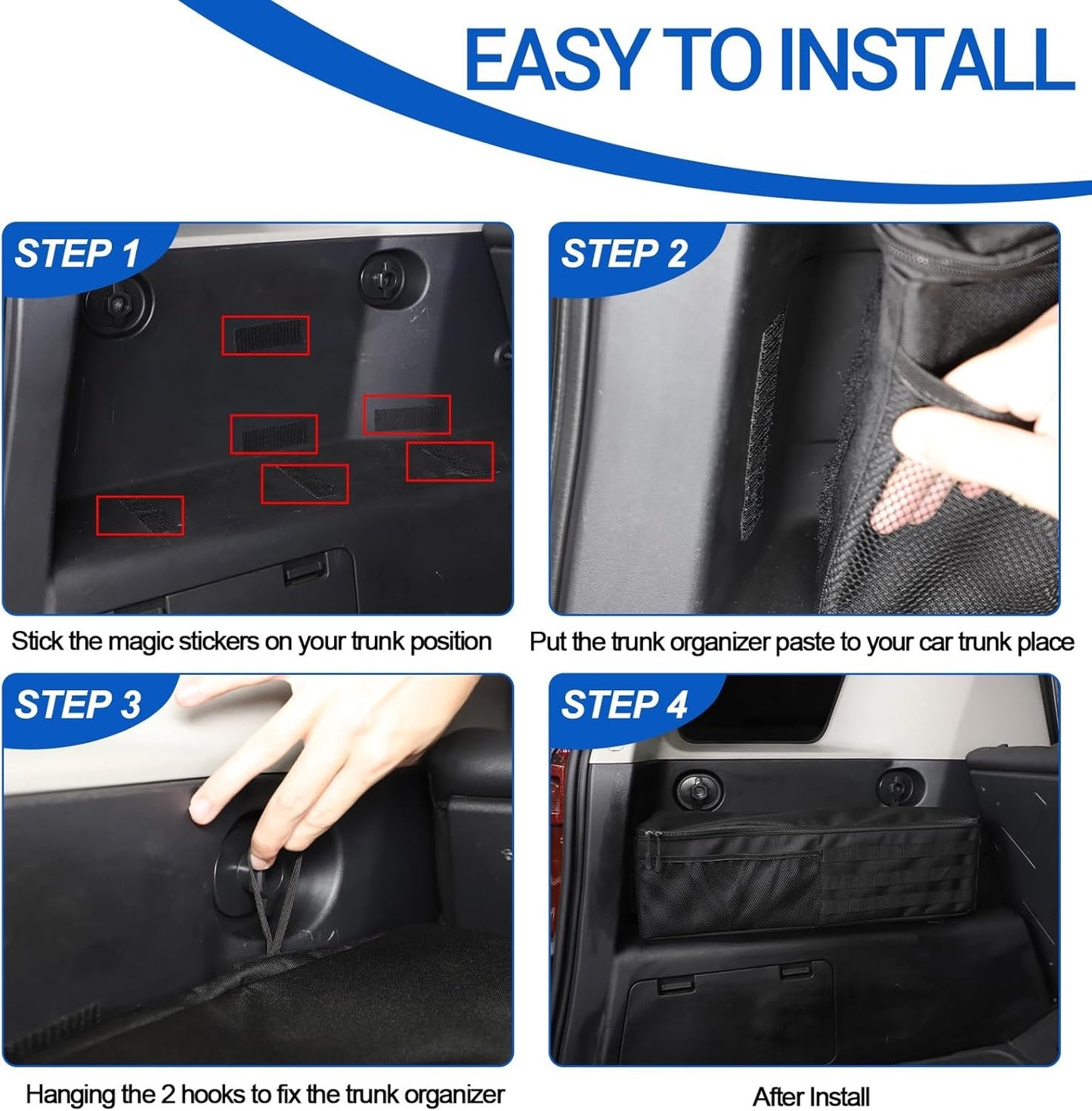 EASY TO INSTALL

STEP 1

Stick the magic stickers on your trunk position

STEP 2

Put the trunk organizer paste to your car trunk place

STEP 3

Hanging the 2 hooks to fix the trunk organizer

STEP 4

After Install