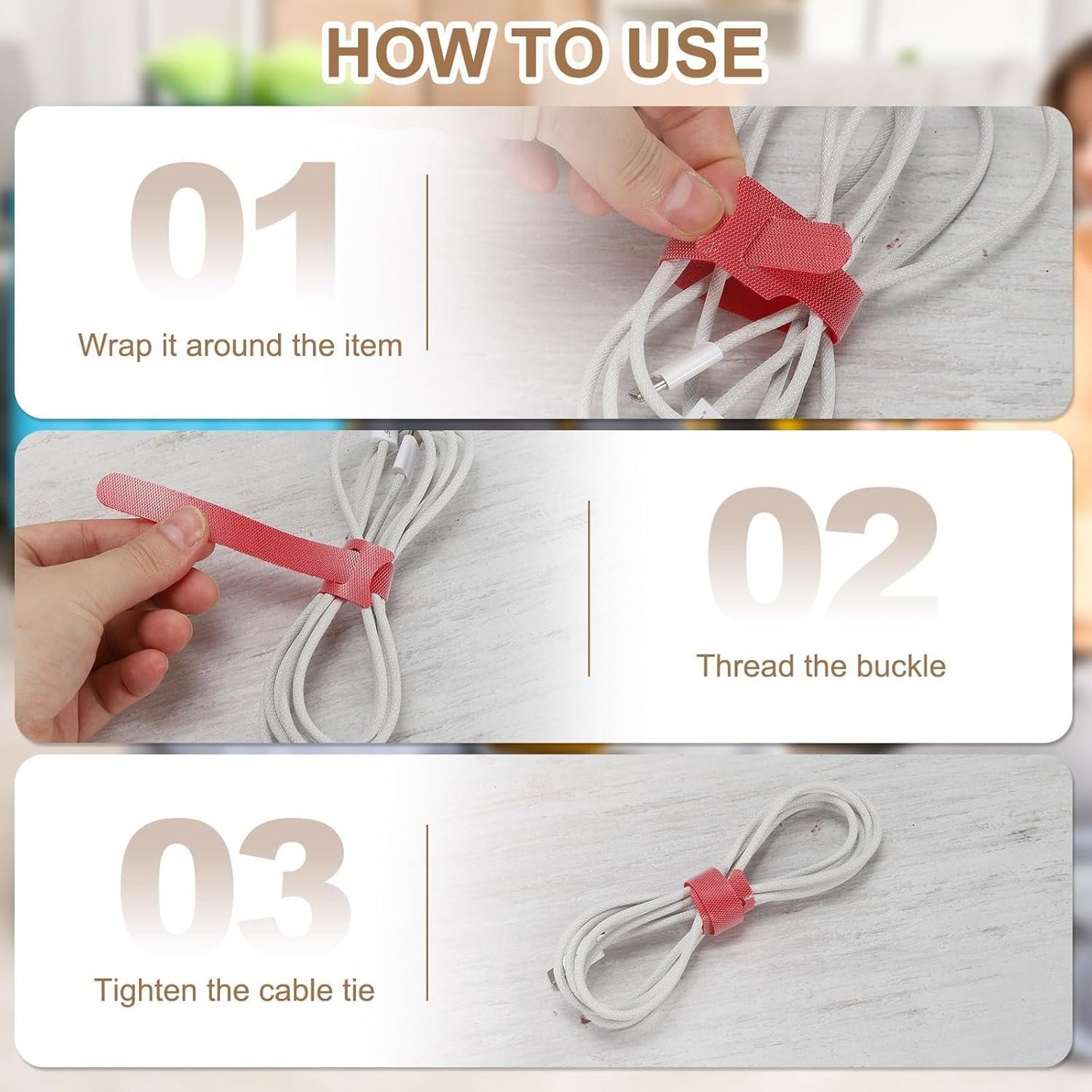 HOW TO USE

01

Wrap it around the item

02

Thread the buckle

03

Tighten the cable tie