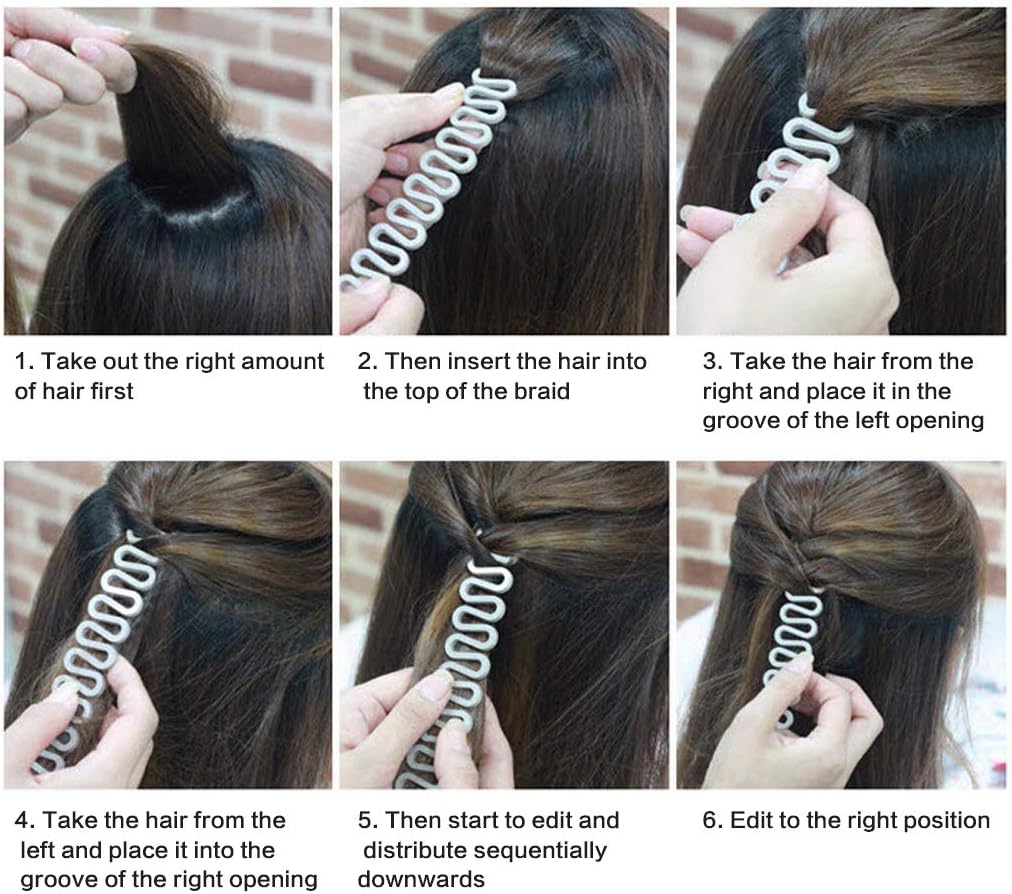 1. Take out the right amount of hair first

2. Then insert the hair into the top of the braid

3. Take the hair from the right and place it in the groove of the left opening

4. Take the hair from the left and place it into the groove of the right opening

5. Then start to edit and distribute sequentially downwards

6. Edit to the right position