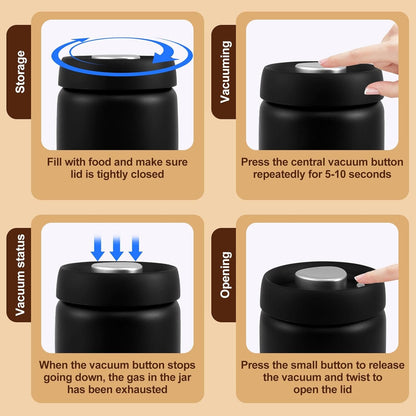 Storage

Fill with food and make sure lid is tightly closed

Vacuuming

Press the central vacuum button repeatedly for 5-10 seconds

Vacuum status

When the vacuum button stops going down, the gas in the jar has been exhausted

Opening

Press the small button to release the vacuum and twist to open the lid