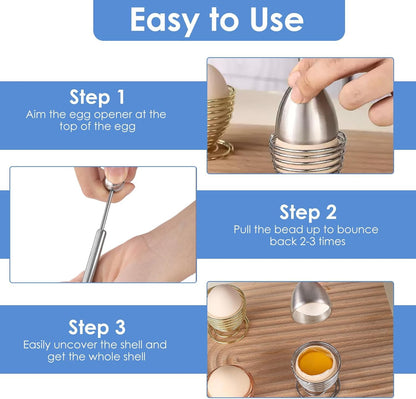 Easy to Use

Step 1
Aim the egg opener at the top of the egg

Step 2
Pull the bead up to bounce back 2-3 times

Step 3
Easily uncover the shell and get the whole shell