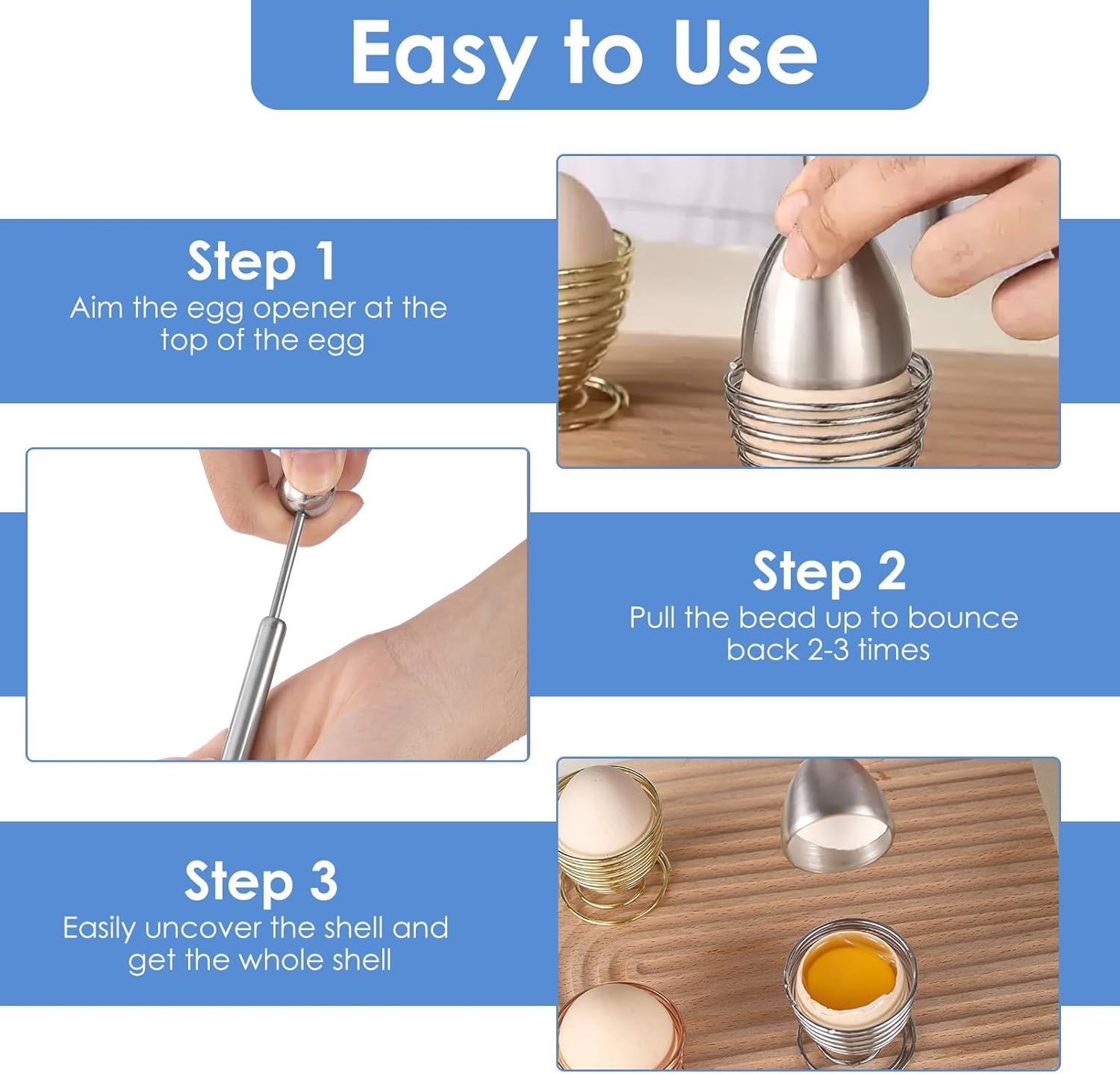 Easy to Use

Step 1
Aim the egg opener at the top of the egg

Step 2
Pull the bead up to bounce back 2-3 times

Step 3
Easily uncover the shell and get the whole shell