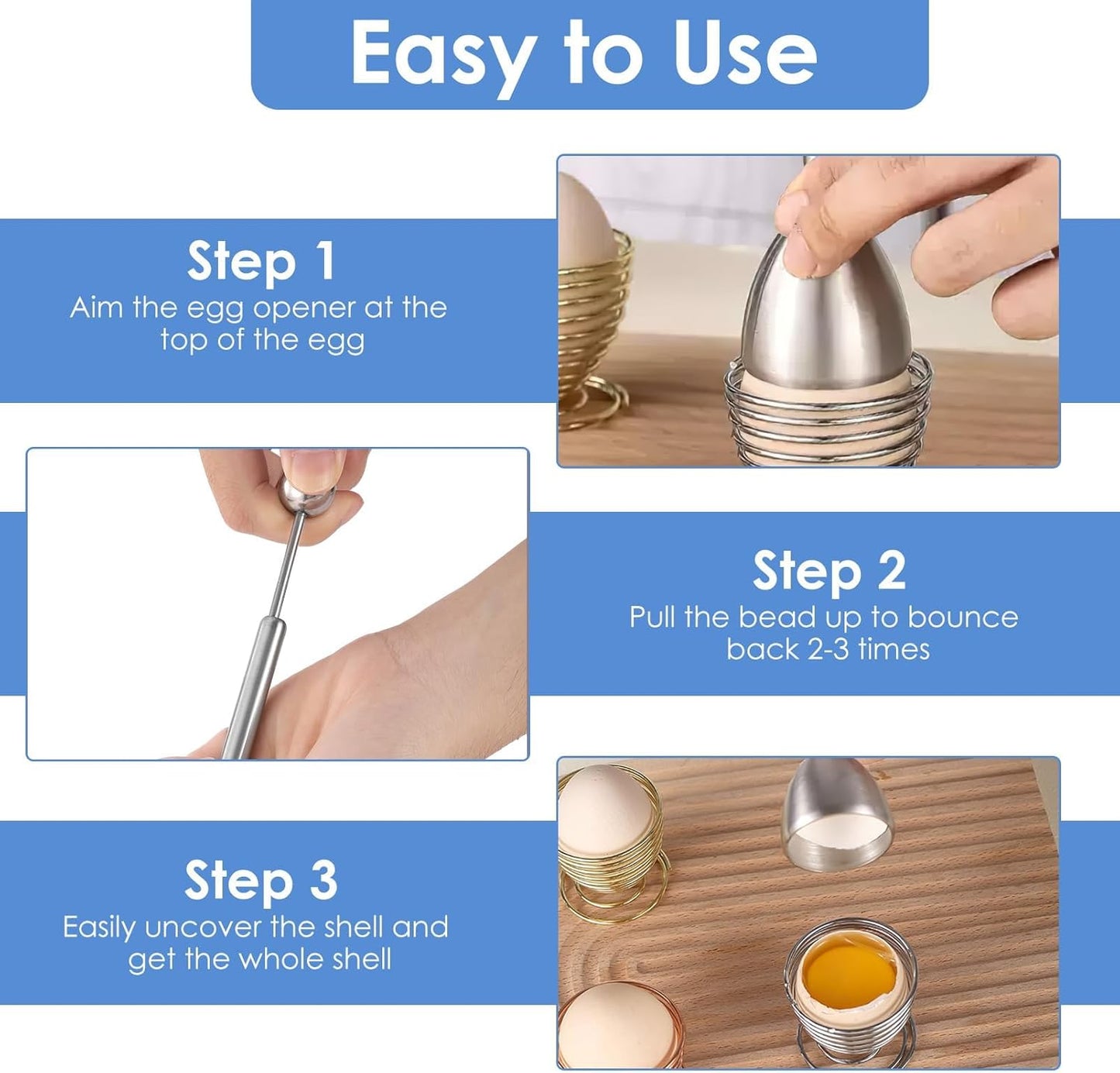 Easy to Use

Step 1
Aim the egg opener at the top of the egg

Step 2
Pull the bead up to bounce back 2-3 times

Step 3
Easily uncover the shell and get the whole shell