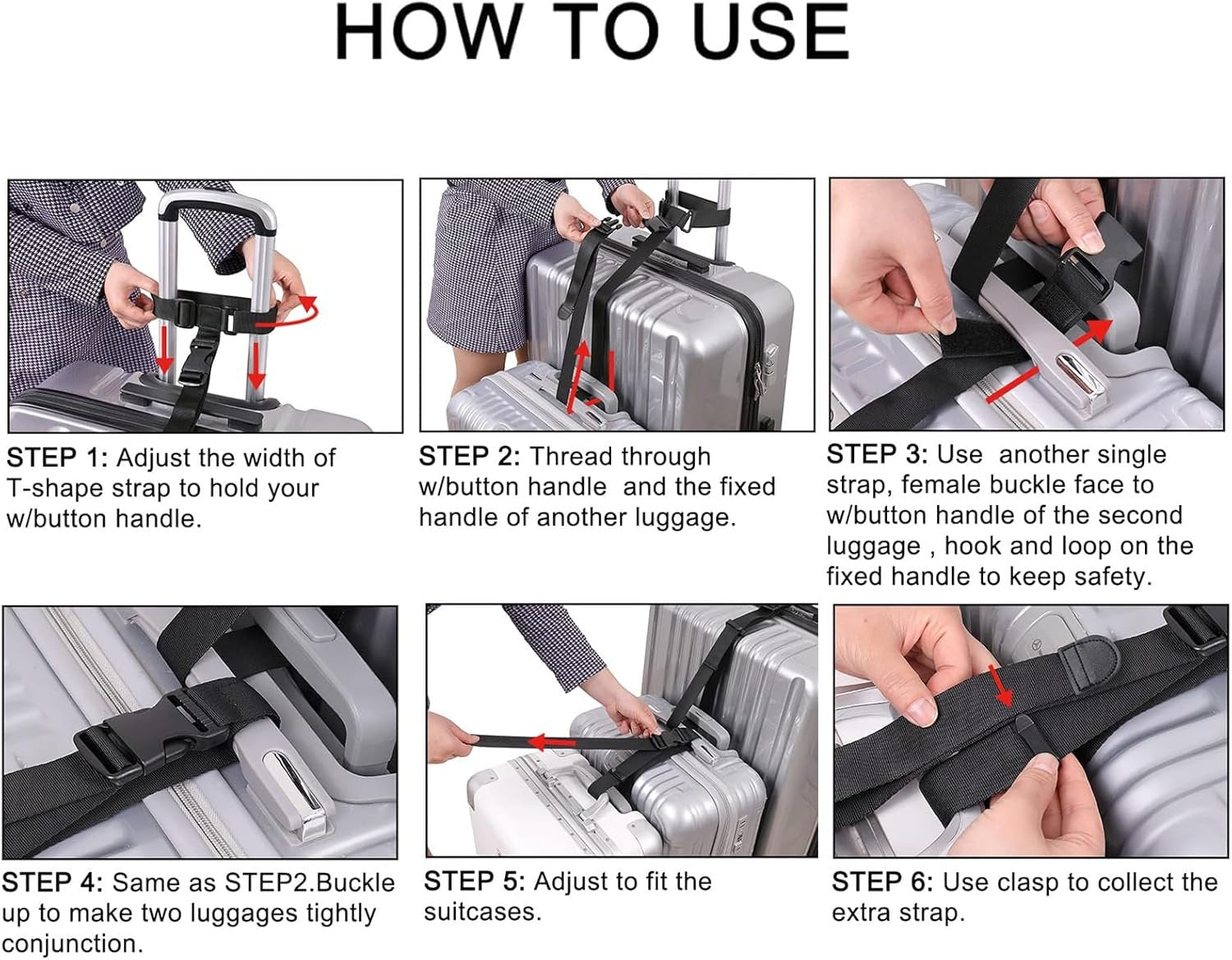 HOW TO USE

STEP 1: Adjust the width of T-shape strap to hold your w/button handle.

STEP 2: Thread through w/button handle and the fixed handle of another luggage.

STEP 3: Use another single strap, female buckle face to w/button handle of the second luggage , hook and loop on the fixed handle to keep safety.

STEP 4: Same as STEP2.Buckle up to make two luggages tightly conjunction.

STEP 5: Adjust to fit the suitcases.

STEP 6: Use clasp to collect the extra strap.