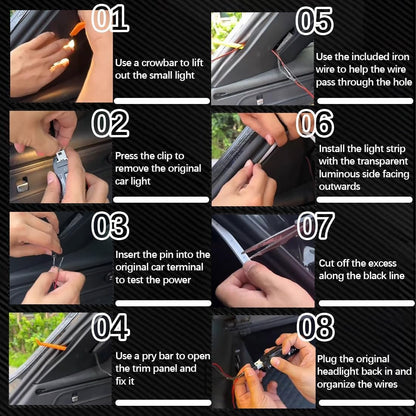 01

Use a crowbar to lift out the small light

02

Press the clip to remove the original car light

03

Insert the pin into the original car terminal to test the power

04

Use a pry bar to open the trim panel and fix it

05

Use the included iron wire to help the wire pass through the hole

06

Install the light strip with the transparent luminous side facing outwards

07

Cut off the excess along the black line

08

Plug the original headlight back in and organize the wires