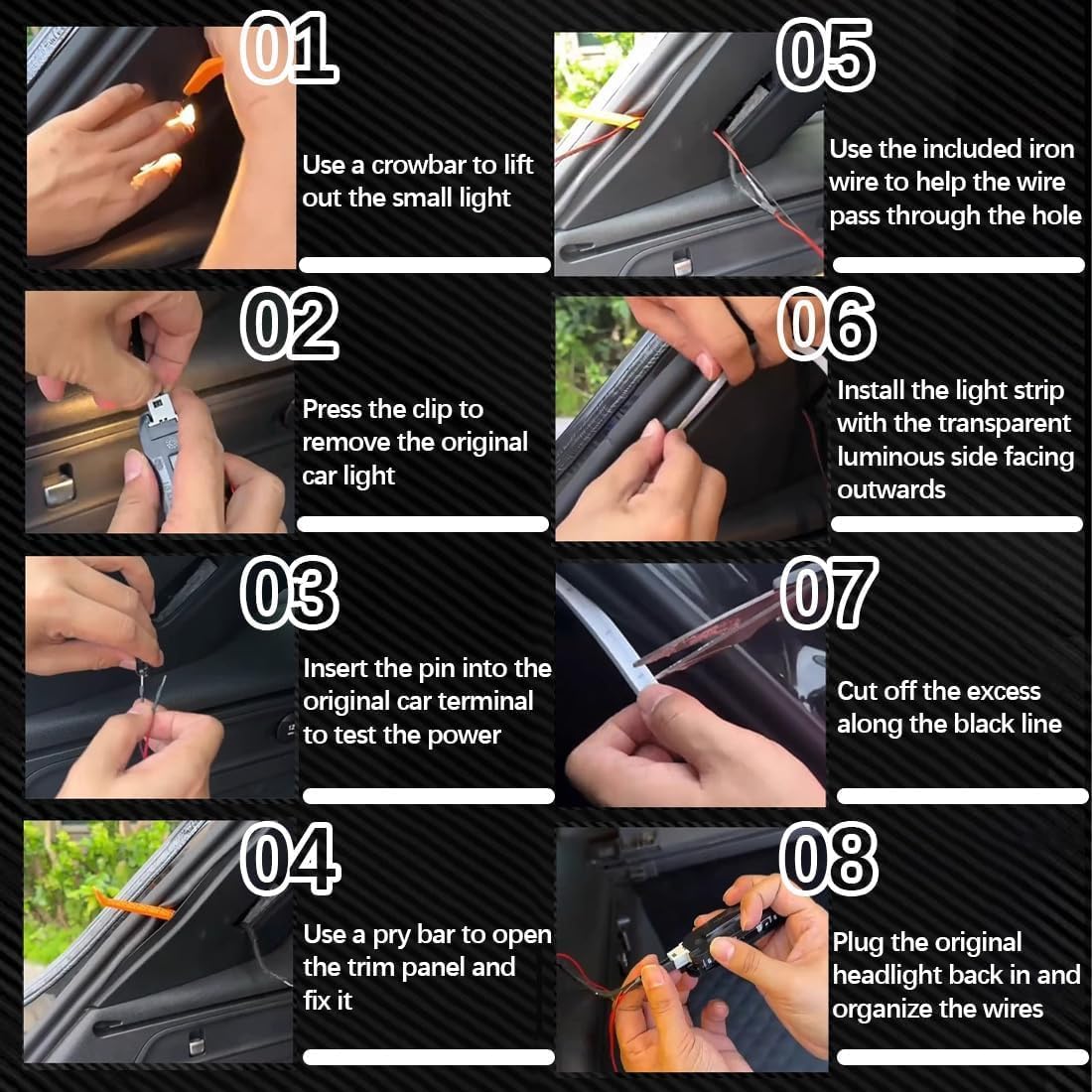 01

Use a crowbar to lift out the small light

02

Press the clip to remove the original car light

03

Insert the pin into the original car terminal to test the power

04

Use a pry bar to open the trim panel and fix it

05

Use the included iron wire to help the wire pass through the hole

06

Install the light strip with the transparent luminous side facing outwards

07

Cut off the excess along the black line

08

Plug the original headlight back in and organize the wires