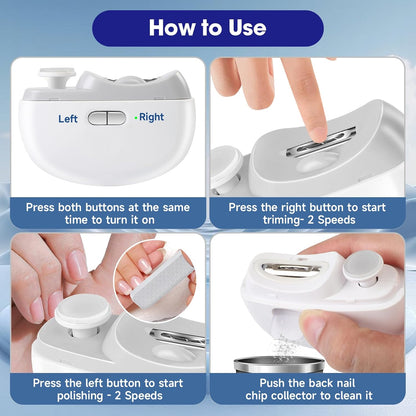 How to Use

Left

Right

Press both buttons at the same time to turn it on

Press the right button to start triming- 2 Speeds

Press the left button to start polishing - 2 Speeds

Push the back nail chip collector to clean it