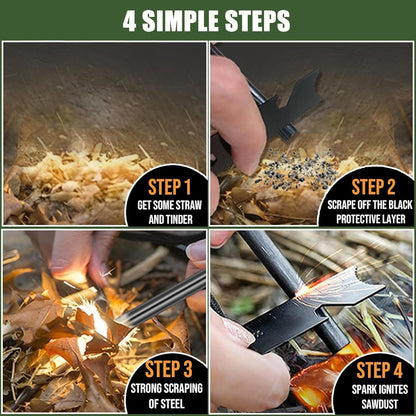 4 SIMPLE STEPS

STEP 1
GET SOME STRAW AND TINDER

STEP 2
SCRAPE OFF THE BLACK PROTECTIVE LAYER

STEP 3
STRONG SCRAPING OF STEEL

STEP 4
SPARK IGNITES SAWDUST