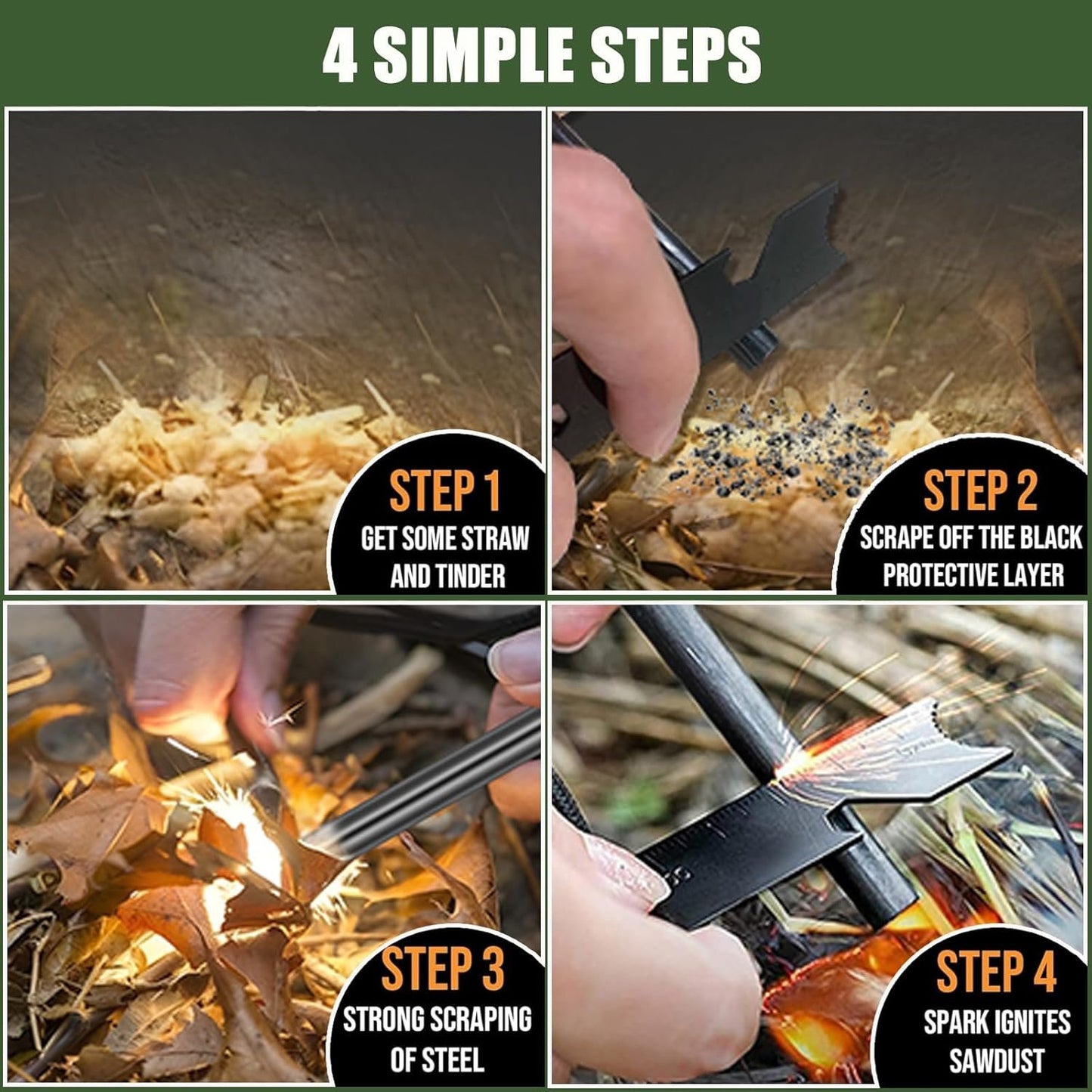 4 SIMPLE STEPS

STEP 1
GET SOME STRAW AND TINDER

STEP 2
SCRAPE OFF THE BLACK PROTECTIVE LAYER

STEP 3
STRONG SCRAPING OF STEEL

STEP 4
SPARK IGNITES SAWDUST