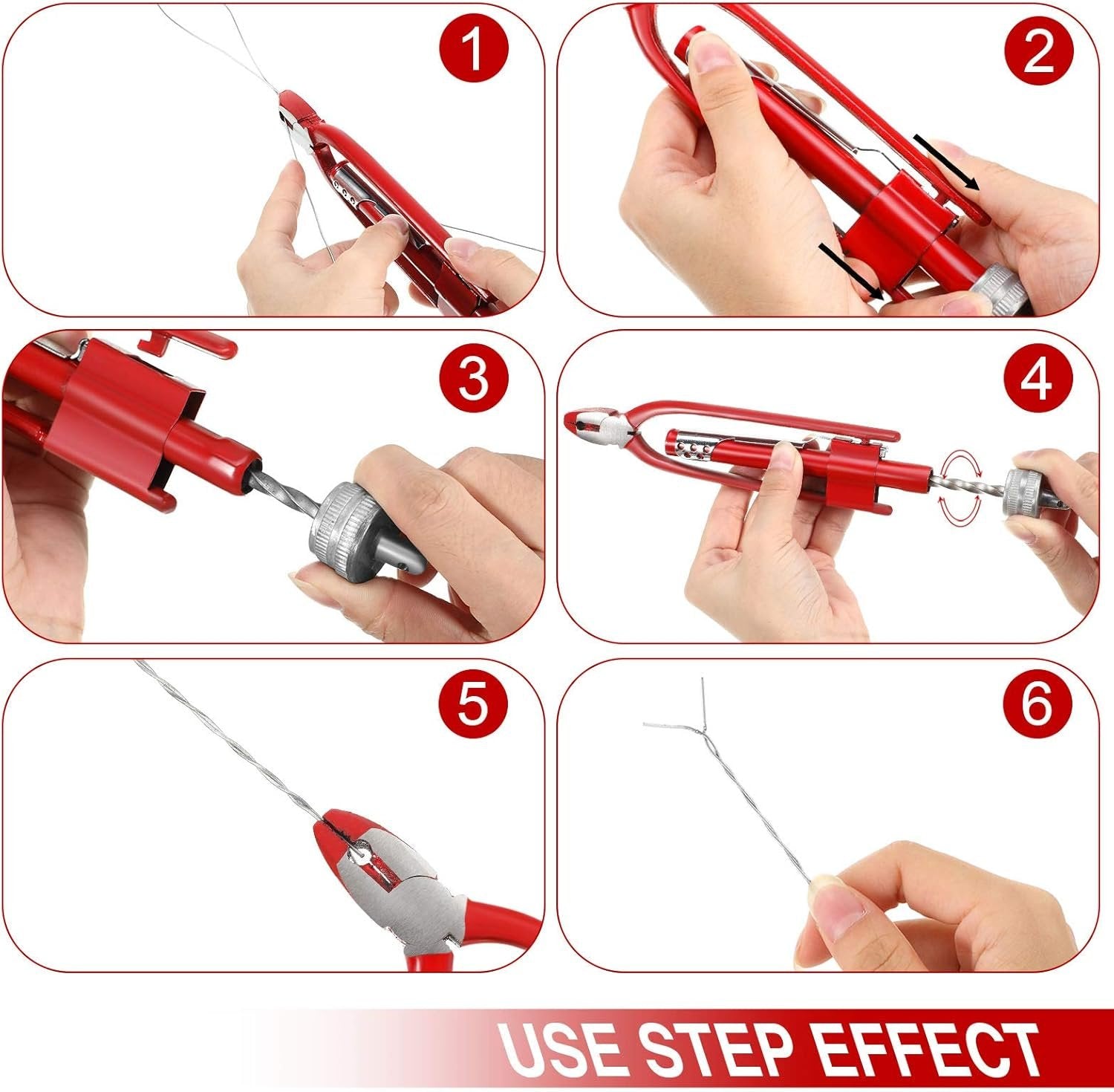 1

2

3

4

5

6

USE STEP EFFECT