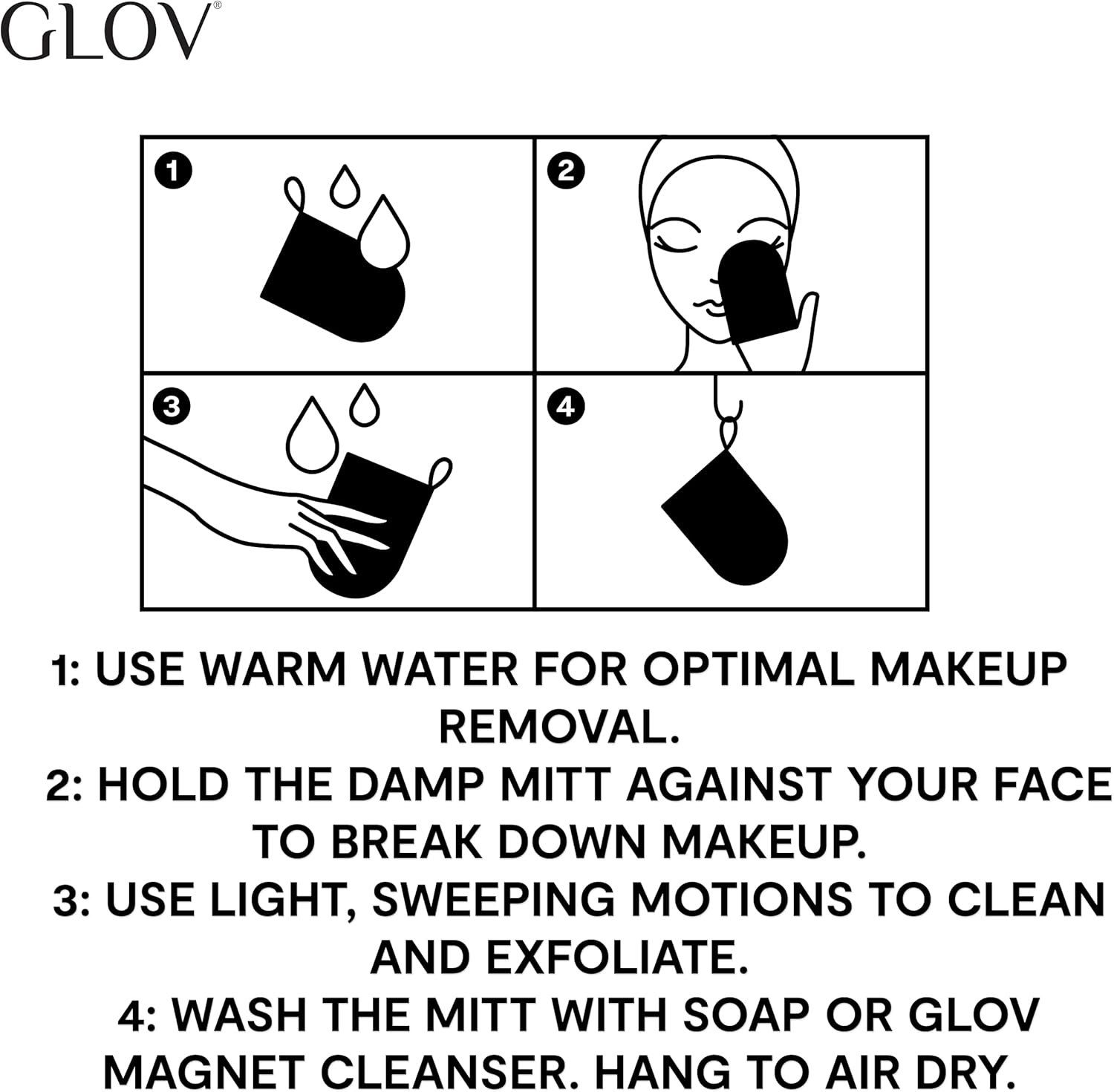 GLOV®

1

2

3

4

1: USE WARM WATER FOR OPTIMAL MAKEUP REMOVAL.
2: HOLD THE DAMP MITT AGAINST YOUR FACE TO BREAK DOWN MAKEUP.
3: USE LIGHT, SWEEPING MOTIONS TO CLEAN AND EXFOLIATE.
4: WASH THE MITT WITH SOAP OR GLOV MAGNET CLEANSER. HANG TO AIR DRY.