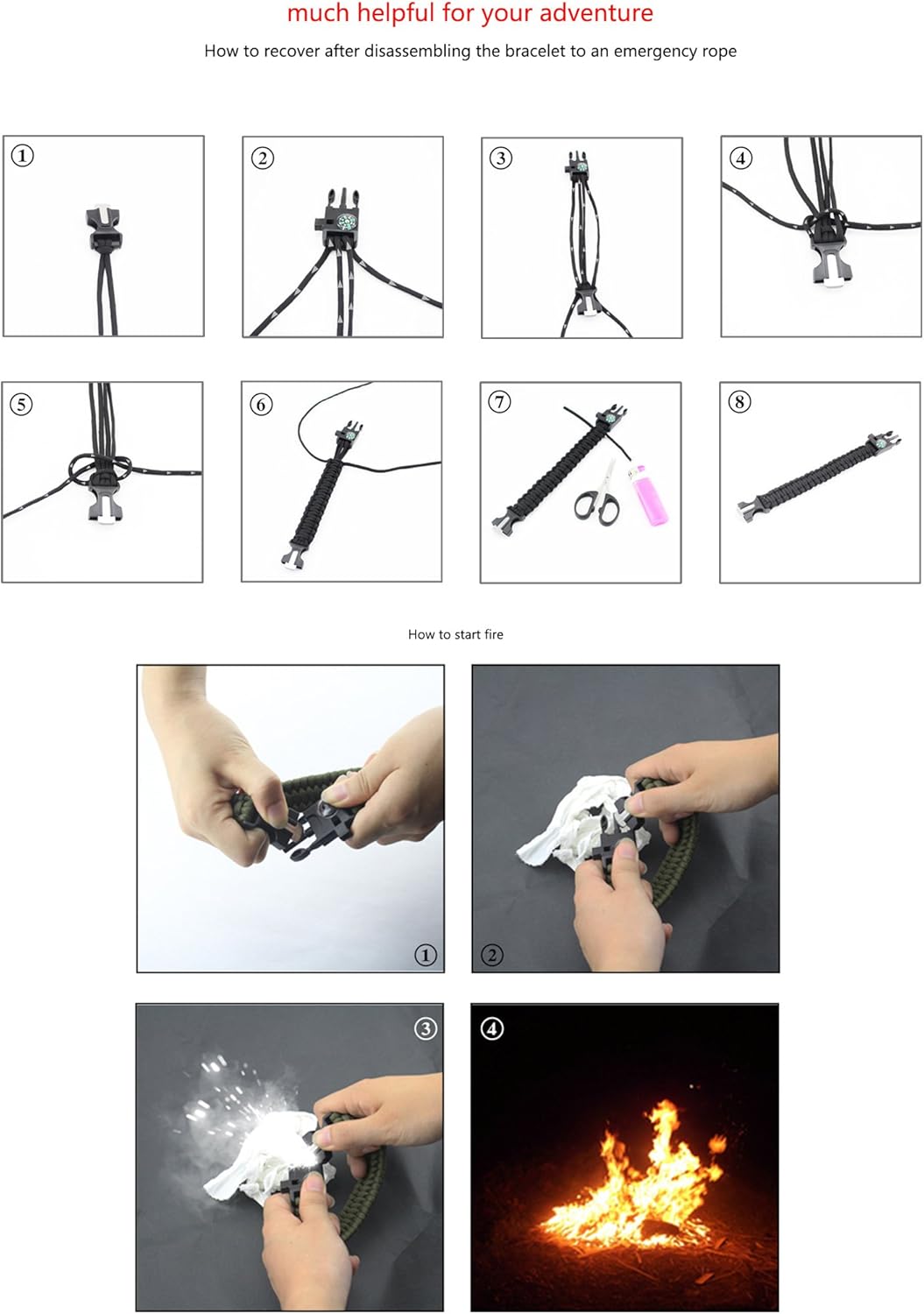 much helpful for your adventure

How to recover after disassembling the bracelet to an emergency rope

①

②

③

④

⑤

⑥

⑦

⑧

How to start fire

①

②

③

④