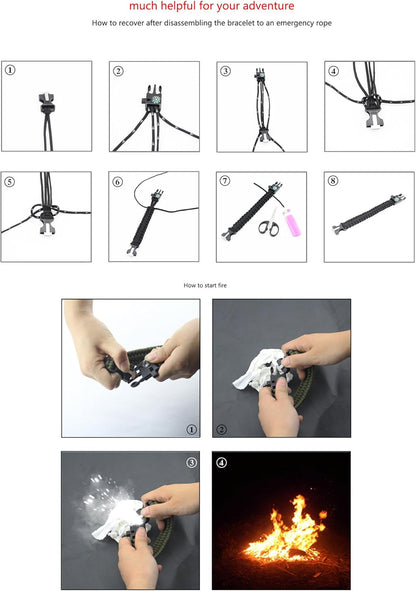 much helpful for your adventure

How to recover after disassembling the bracelet to an emergency rope

①

②

③

④

⑤

⑥

⑦

⑧

How to start fire

①

②

③

④