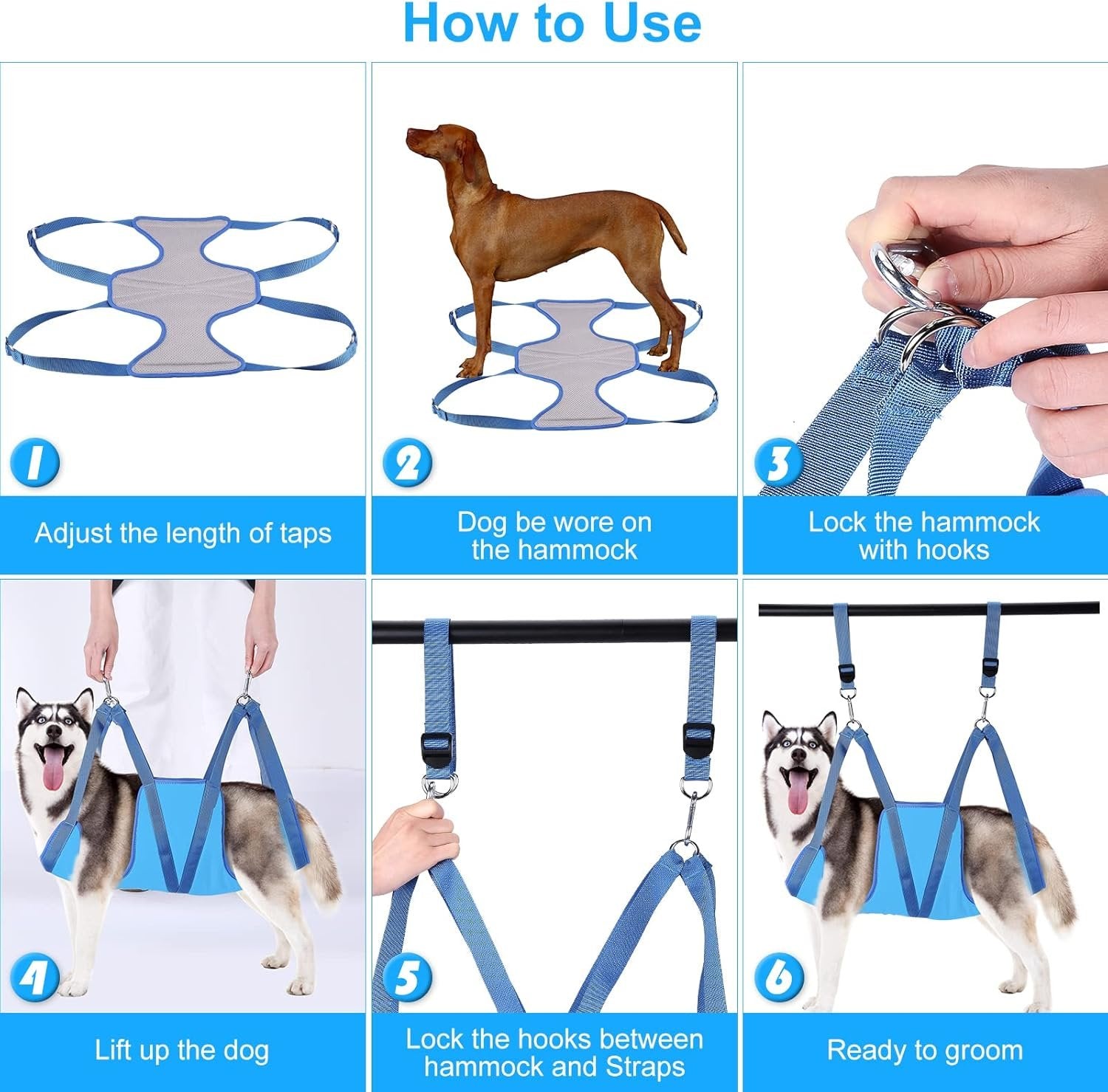 How to Use

1

Adjust the length of taps

2

Dog be wore on the hammock

3

Lock the hammock with hooks

4

Lift up the dog

5

Lock the hooks between hammock and Straps

6

Ready to groom