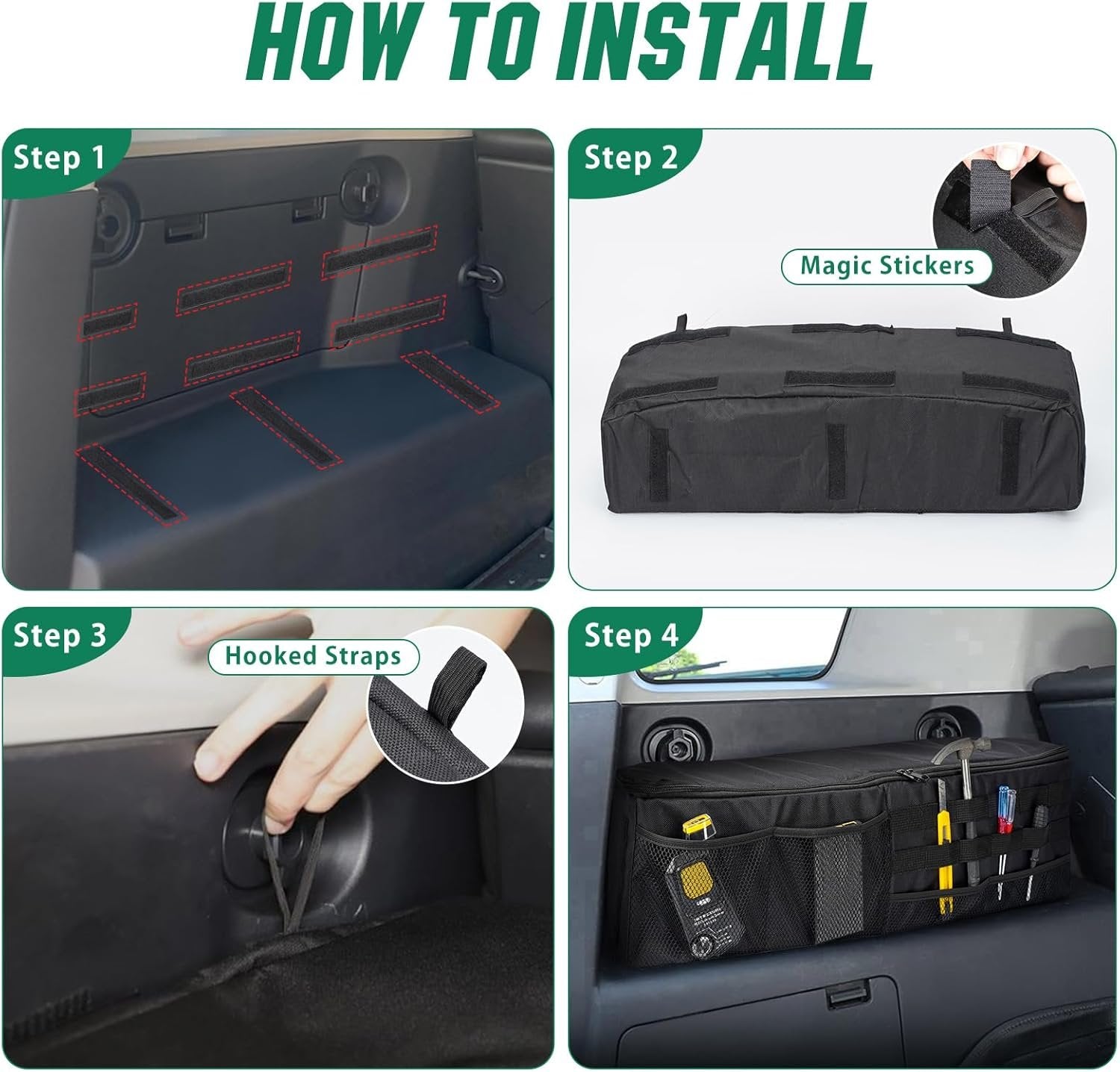 HOW TO INSTALL

Step 1

Step 2

Magic Stickers

Step 3

Hooked Straps

Step 4