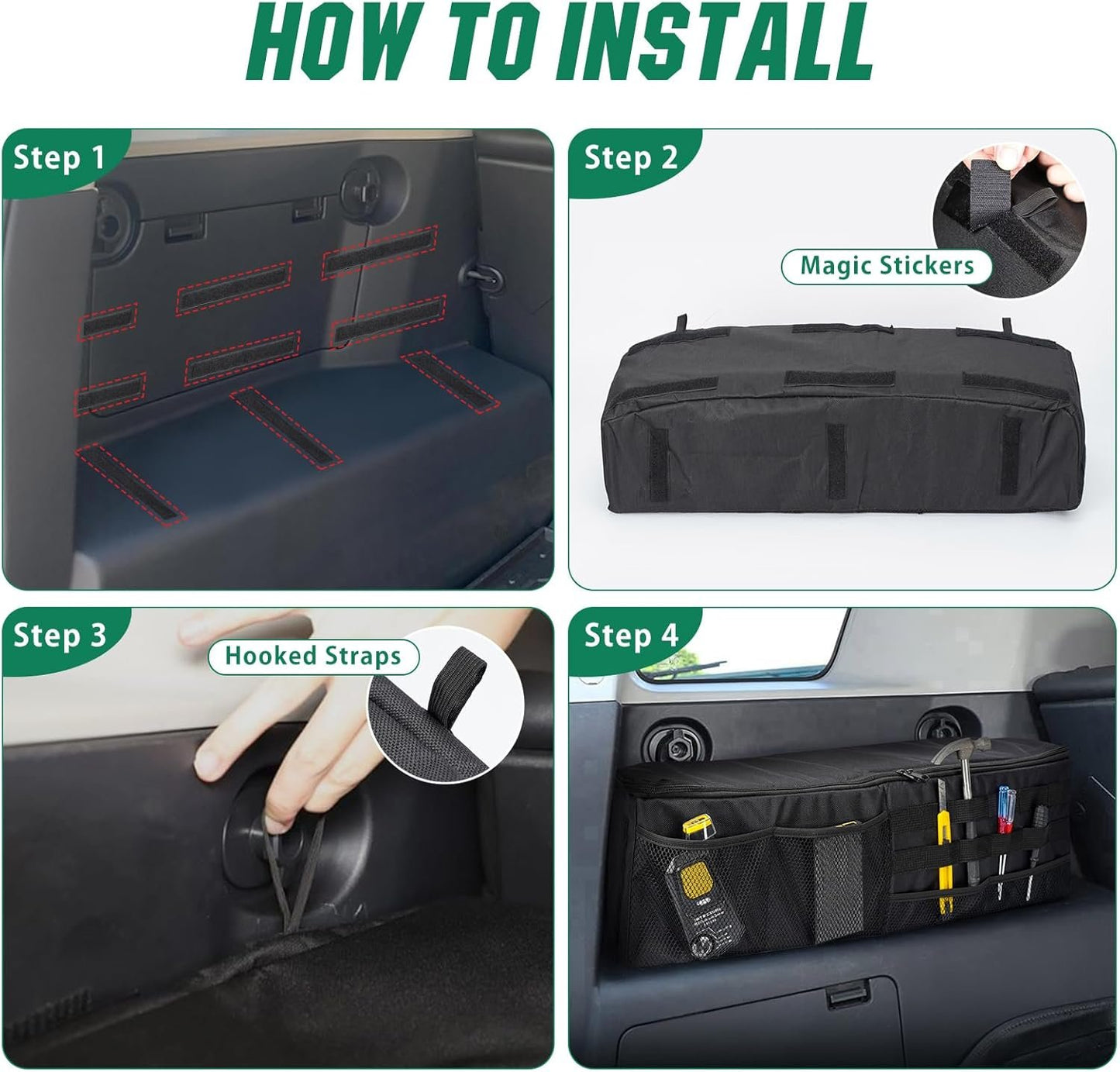 HOW TO INSTALL

Step 1

Step 2

Magic Stickers

Step 3

Hooked Straps

Step 4