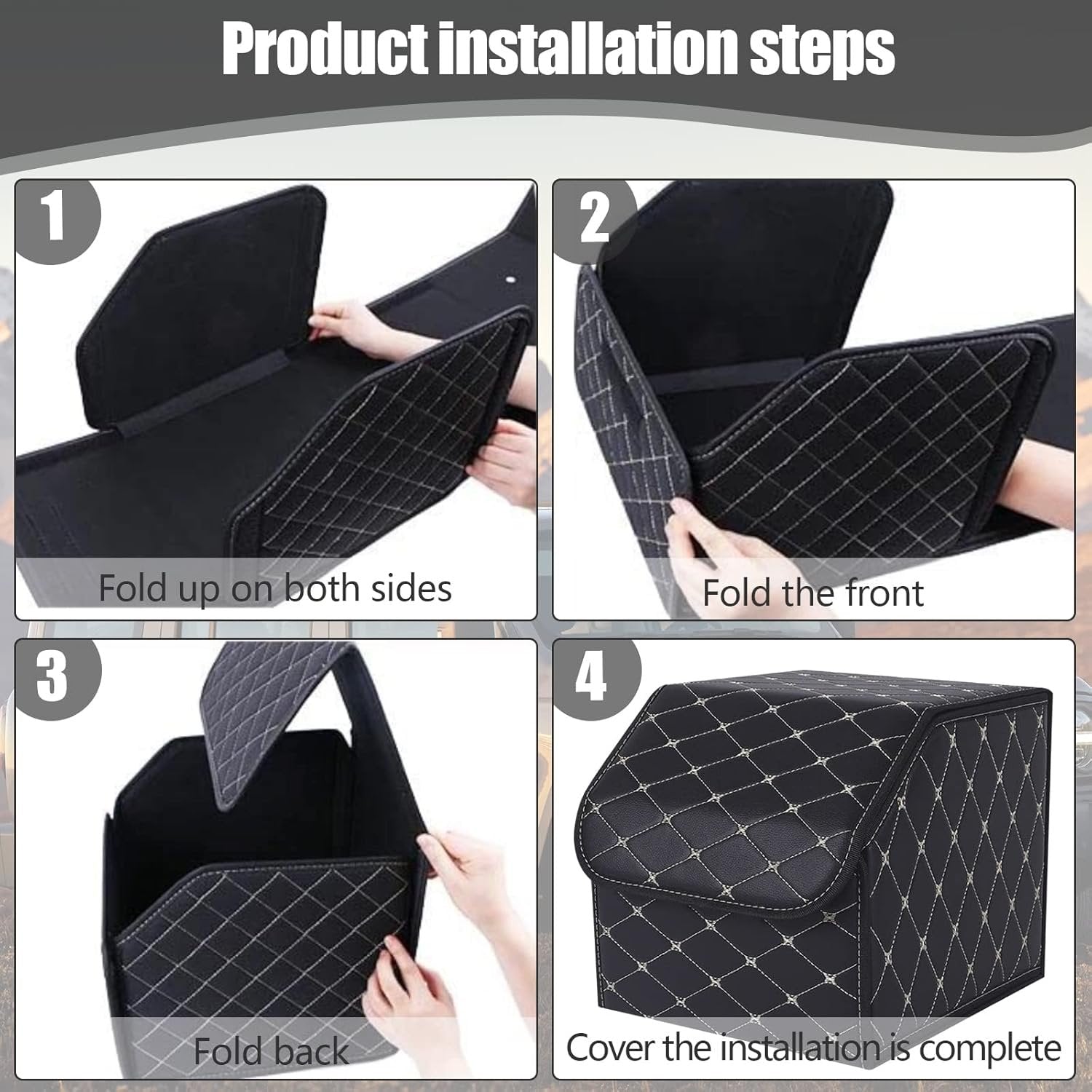 Product installation steps

1

Fold up on both sides

2

Fold the front

3

Fold back

4

Cover the installation is complete