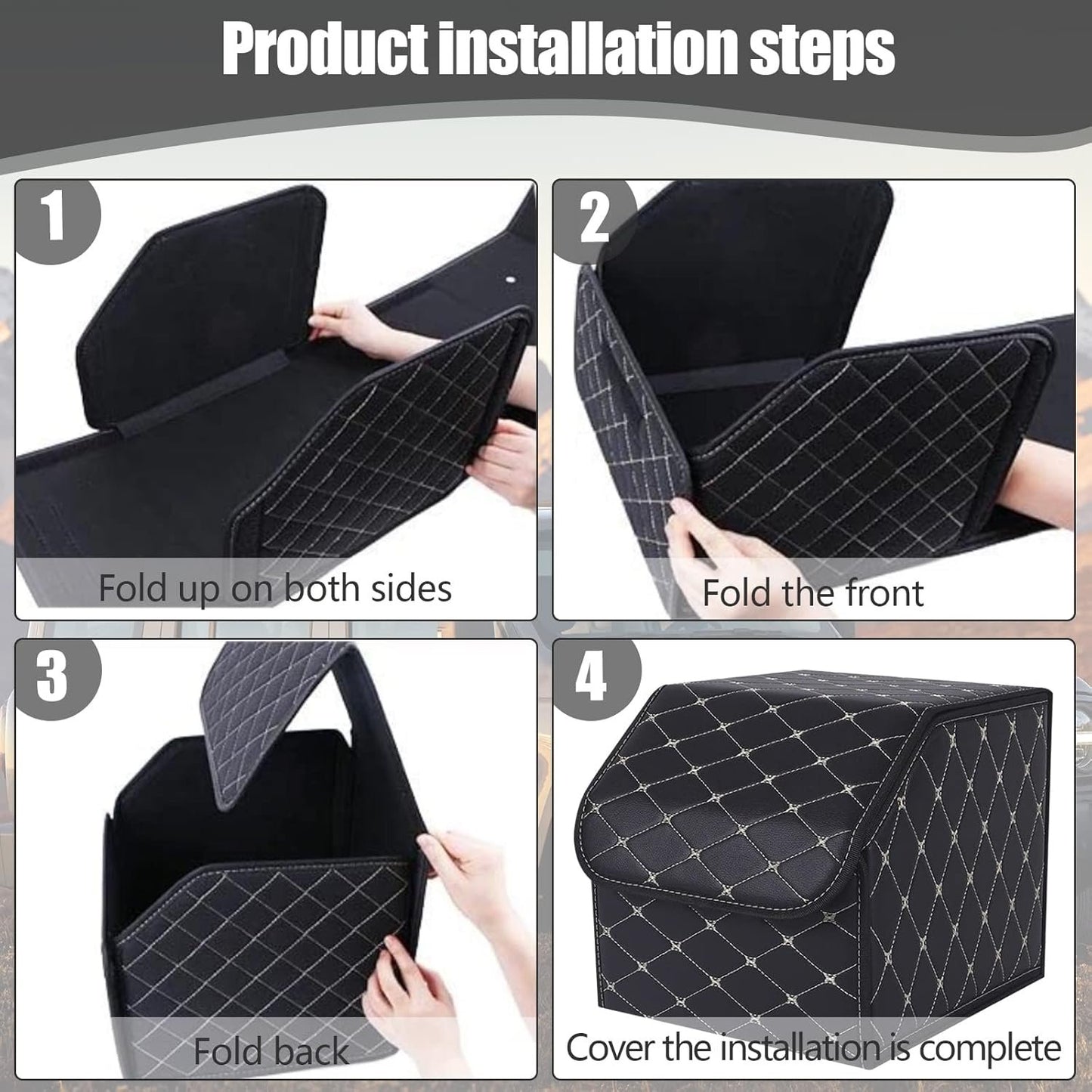 Product installation steps

1

Fold up on both sides

2

Fold the front

3

Fold back

4

Cover the installation is complete