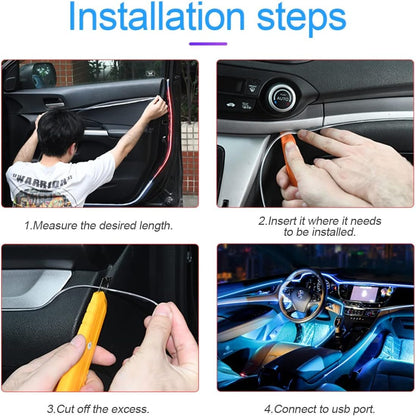 Installation steps

"WARRIOR"

AUTO

1.Measure the desired length.

2.Insert it where it needs to be installed.

3.Cut off the excess.

4.Connect to usb port.