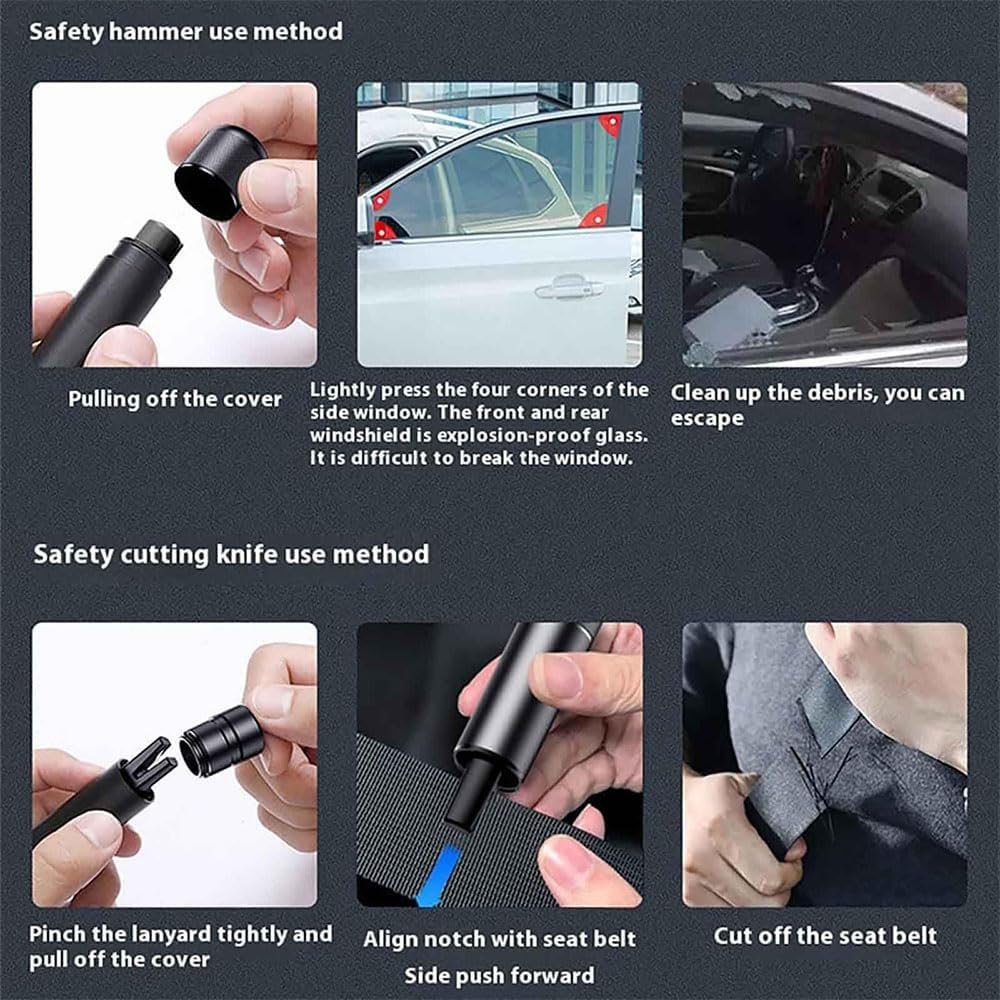 Safety hammer use method

Pulling off the cover

Lightly press the four corners of the side window. The front and rear windshield is explosion-proof glass. It is difficult to break the window.

Clean up the debris, you can escape

Safety cutting knife use method

Pinch the lanyard tightly and pull off the cover

Align notch with seat belt
Side push forward

Cut off the seat belt