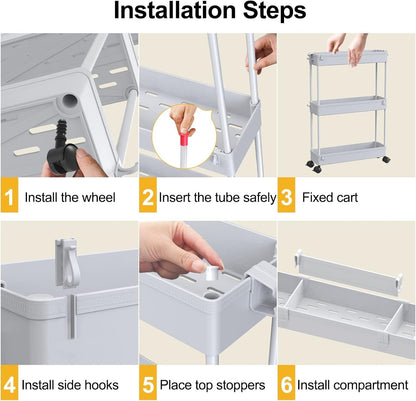 Installation Steps

1 Install the wheel

2 Insert the tube safely

3 Fixed cart

4 Install side hooks

5 Place top stoppers

6 Install compartment