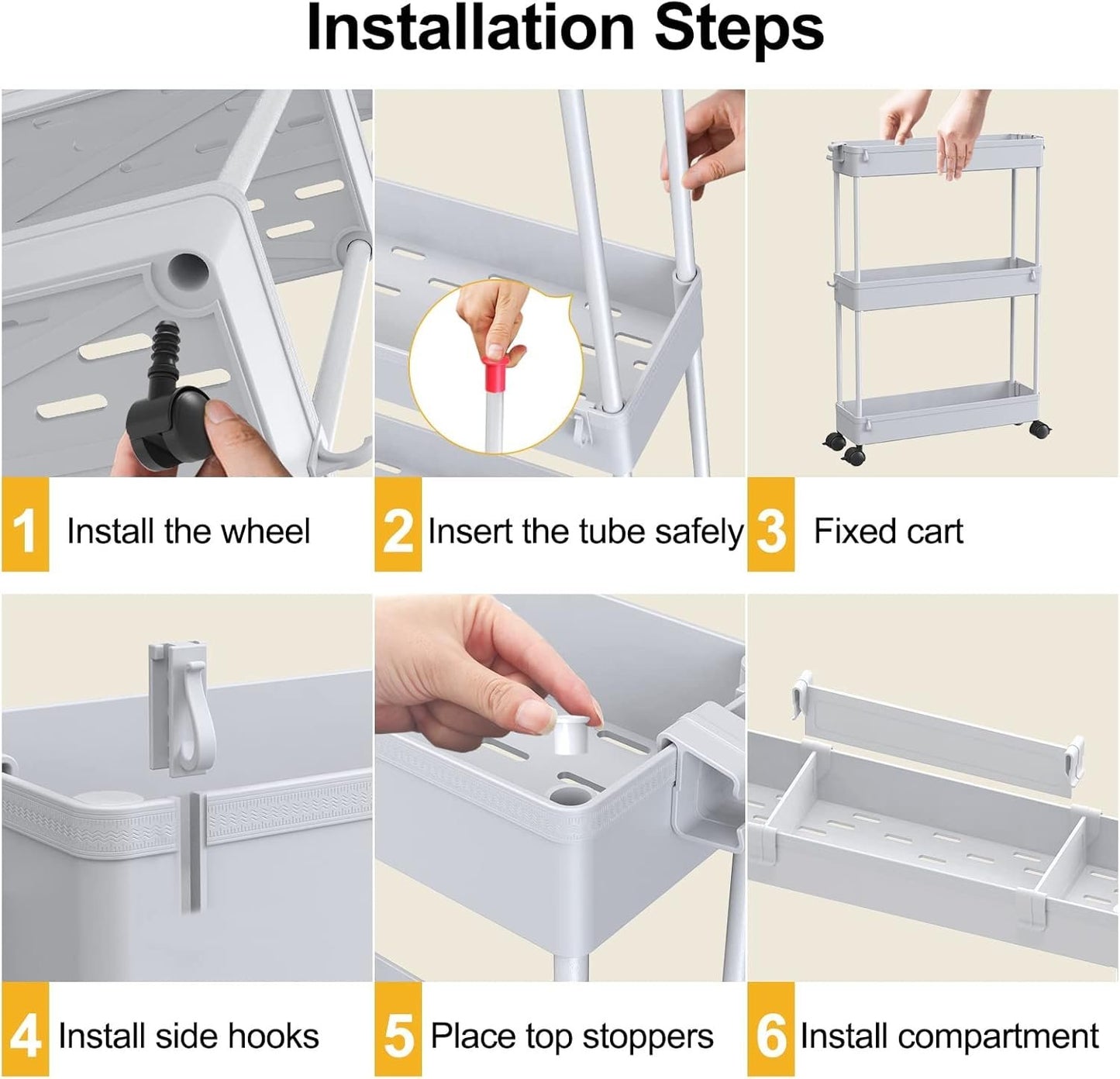 Installation Steps

1 Install the wheel

2 Insert the tube safely

3 Fixed cart

4 Install side hooks

5 Place top stoppers

6 Install compartment