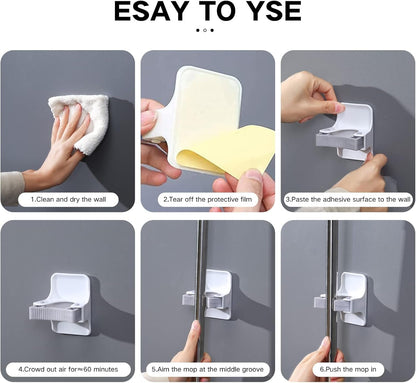 ESAY TO YSE

1.Clean and dry the wall

2.Tear off the protective film

3.Paste the adhesive surface to the wall

4.Crowd out air for≈60 minutes

5.Aim the mop at the middle groove

6.Push the mop in