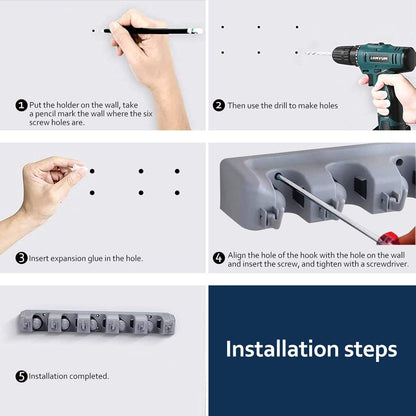 1 Put the holder on the wall, take a pencil mark the wall where the six screw holes are.

2 Then use the drill to make holes

3 Insert expansion glue in the hole.

4 Align the hole of the hook with the hole on the wall and insert the screw, and tighten with a screwdriver.

5 Installation completed.

Installation steps