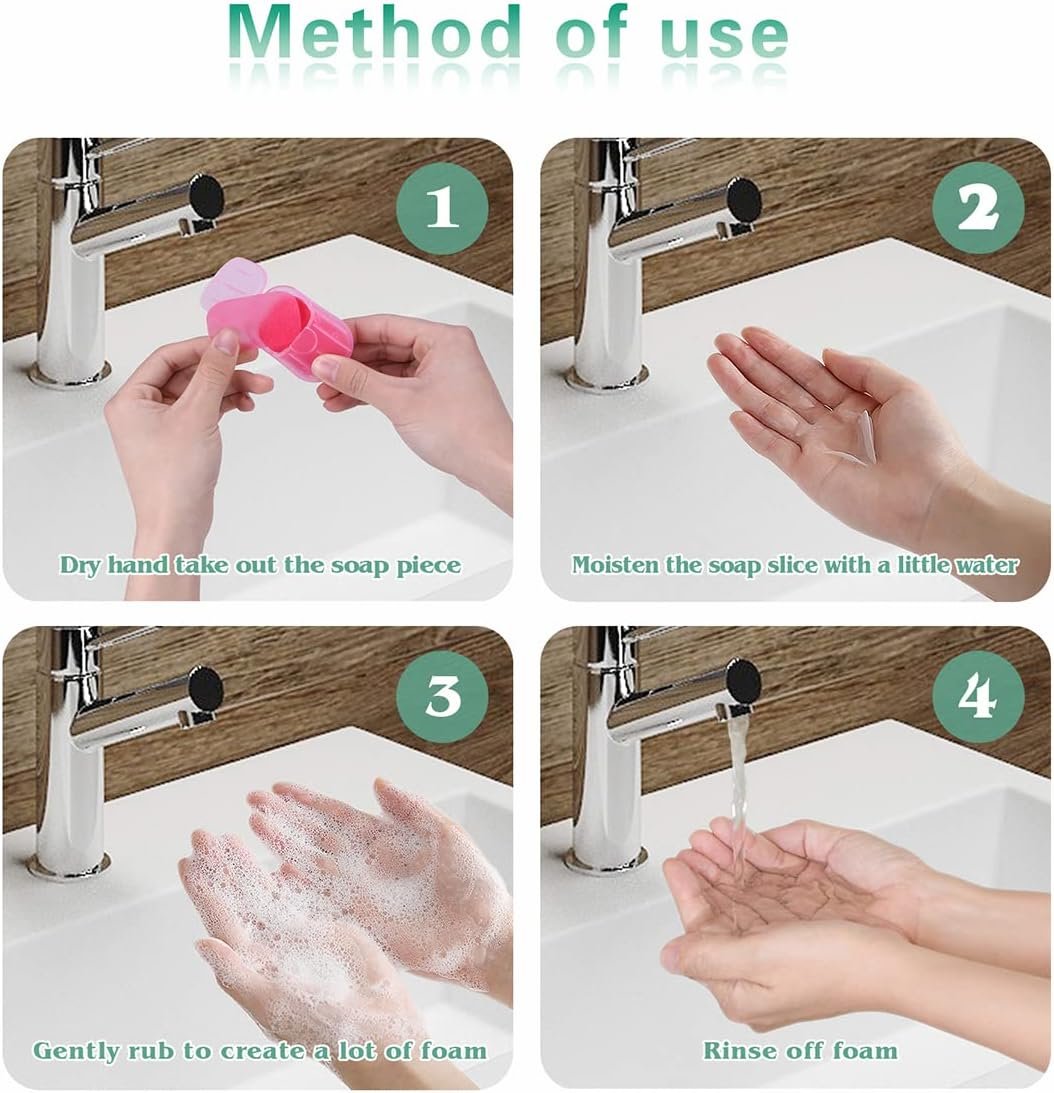 Method of use

1

Dry hand take out the soap piece

2

Moisten the soap slice with a little water

3

Gently rub to create a lot of foam

4

Rinse off foam