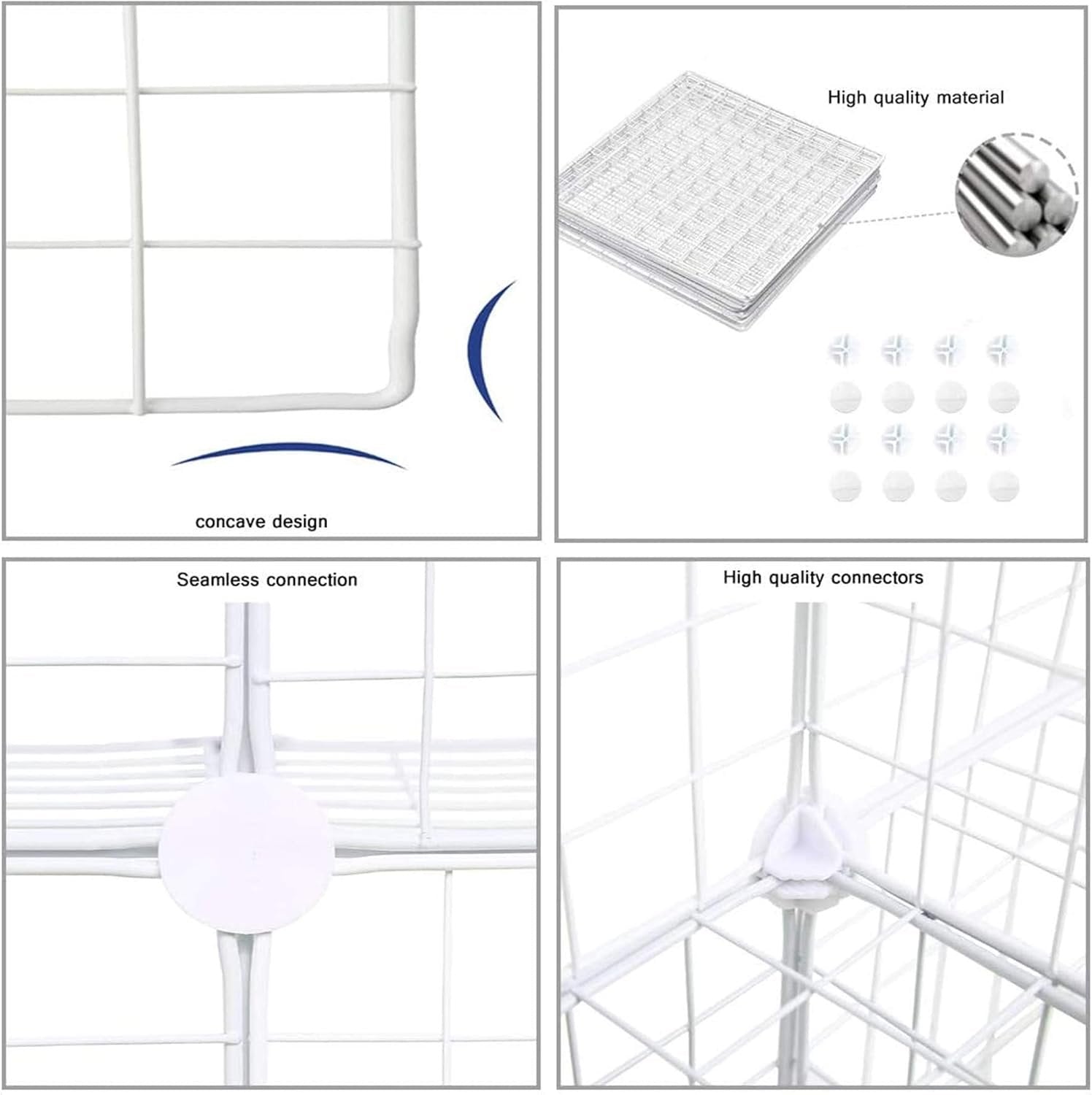 concave design

High quality material

Seamless connection

High quality connectors