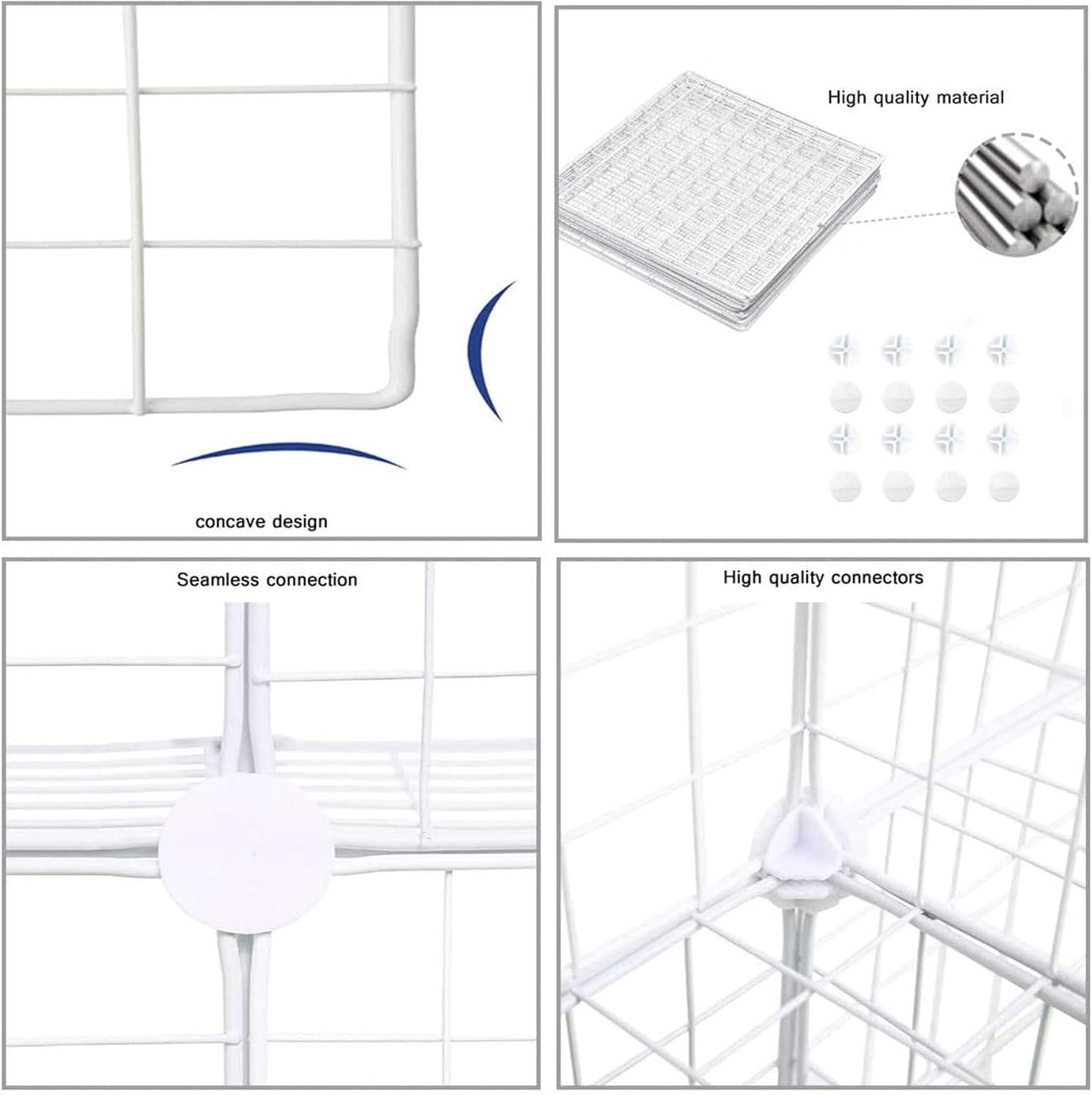 concave design

High quality material

Seamless connection

High quality connectors