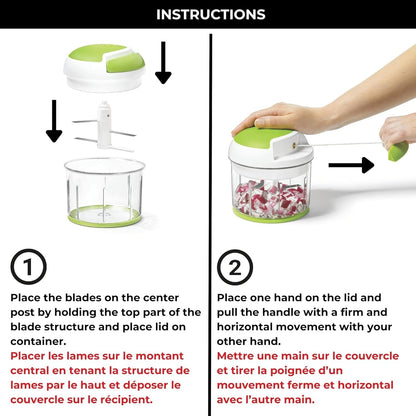 INSTRUCTIONS

1

Place the blades on the center post by holding the top part of the blade structure and place lid on container.
Placer les lames sur le montant central en tenant la structure de lames par le haut et déposer le couvercle sur le récipient.

2

Place one hand on the lid and pull the handle with a firm and horizontal movement with your other hand.
Mettre une main sur le couvercle et tirer la poignée d'un mouvement ferme et horizontal avec l'autre main.