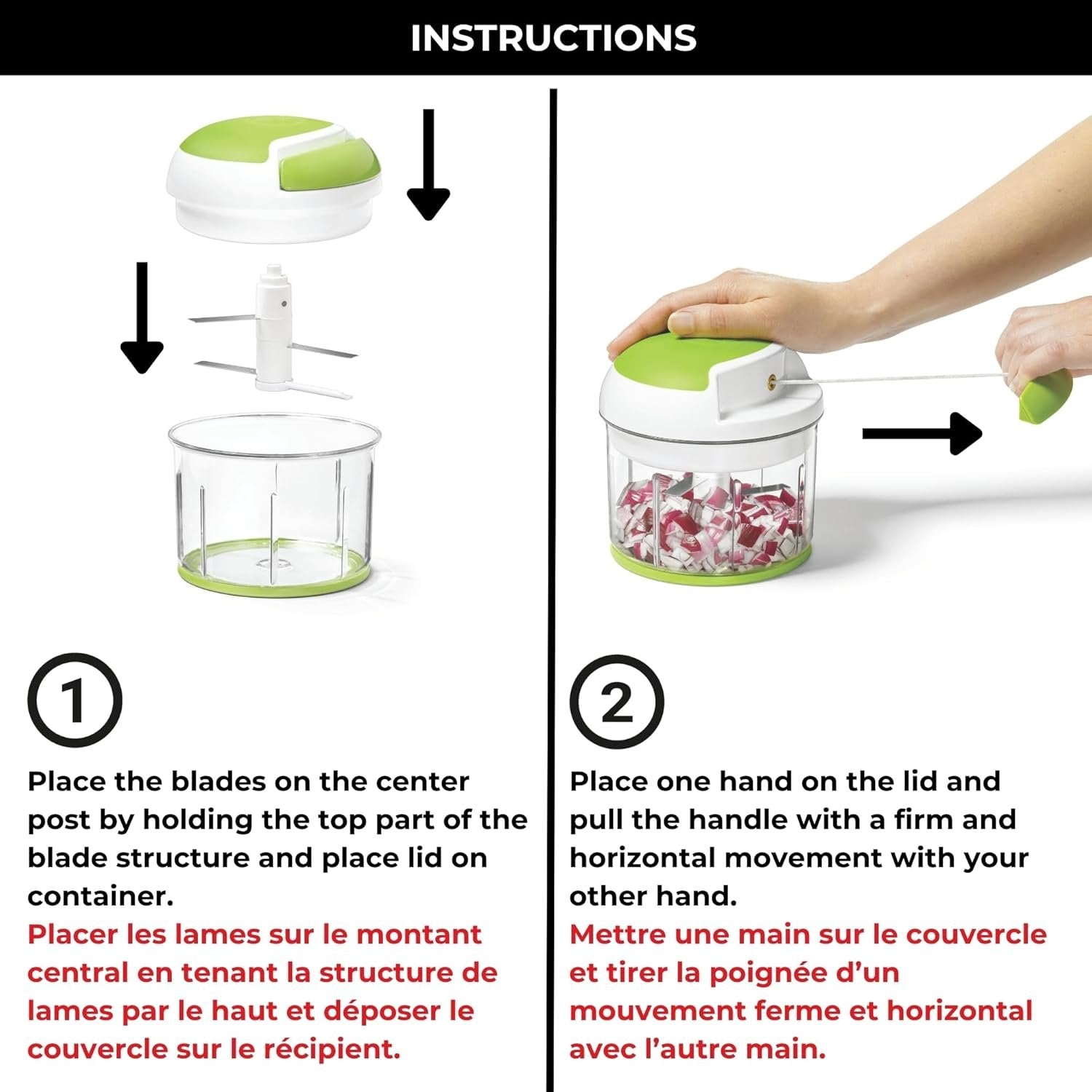 INSTRUCTIONS

1

Place the blades on the center post by holding the top part of the blade structure and place lid on container.

Placer les lames sur le montant central en tenant la structure de lames par le haut et déposer le couvercle sur le récipient.

2

Place one hand on the lid and pull the handle with a firm and horizontal movement with your other hand.

Mettre une main sur le couvercle et tirer la poignée d'un mouvement ferme et horizontal avec l'autre main.