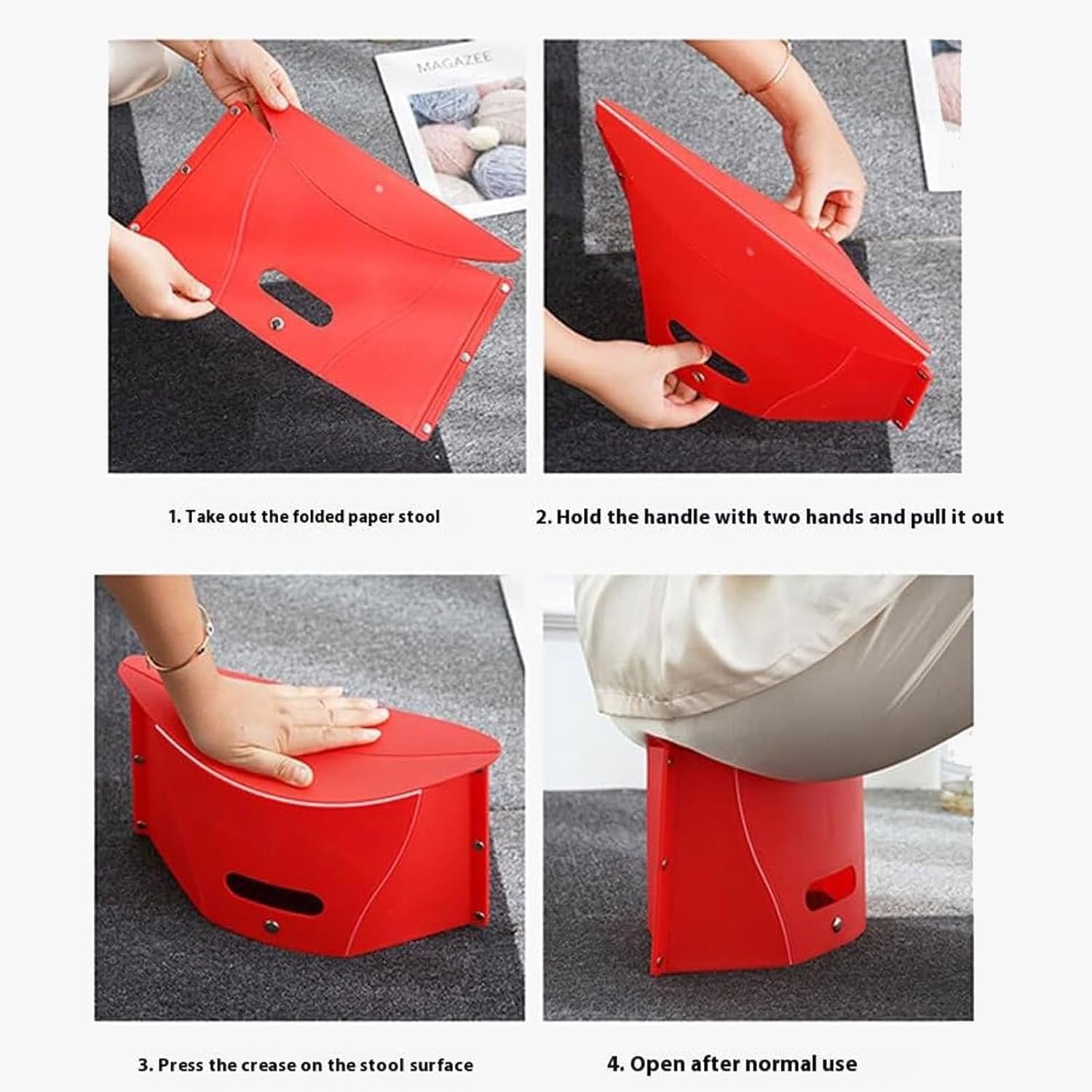 MAGAZEE

1. Take out the folded paper stool

2. Hold the handle with two hands and pull it out

3. Press the crease on the stool surface

4. Open after normal use