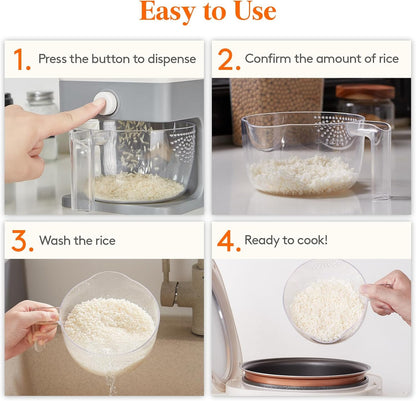 Easy to Use

1. Press the button to dispense

2. Confirm the amount of rice

3. Wash the rice

4. Ready to cook!