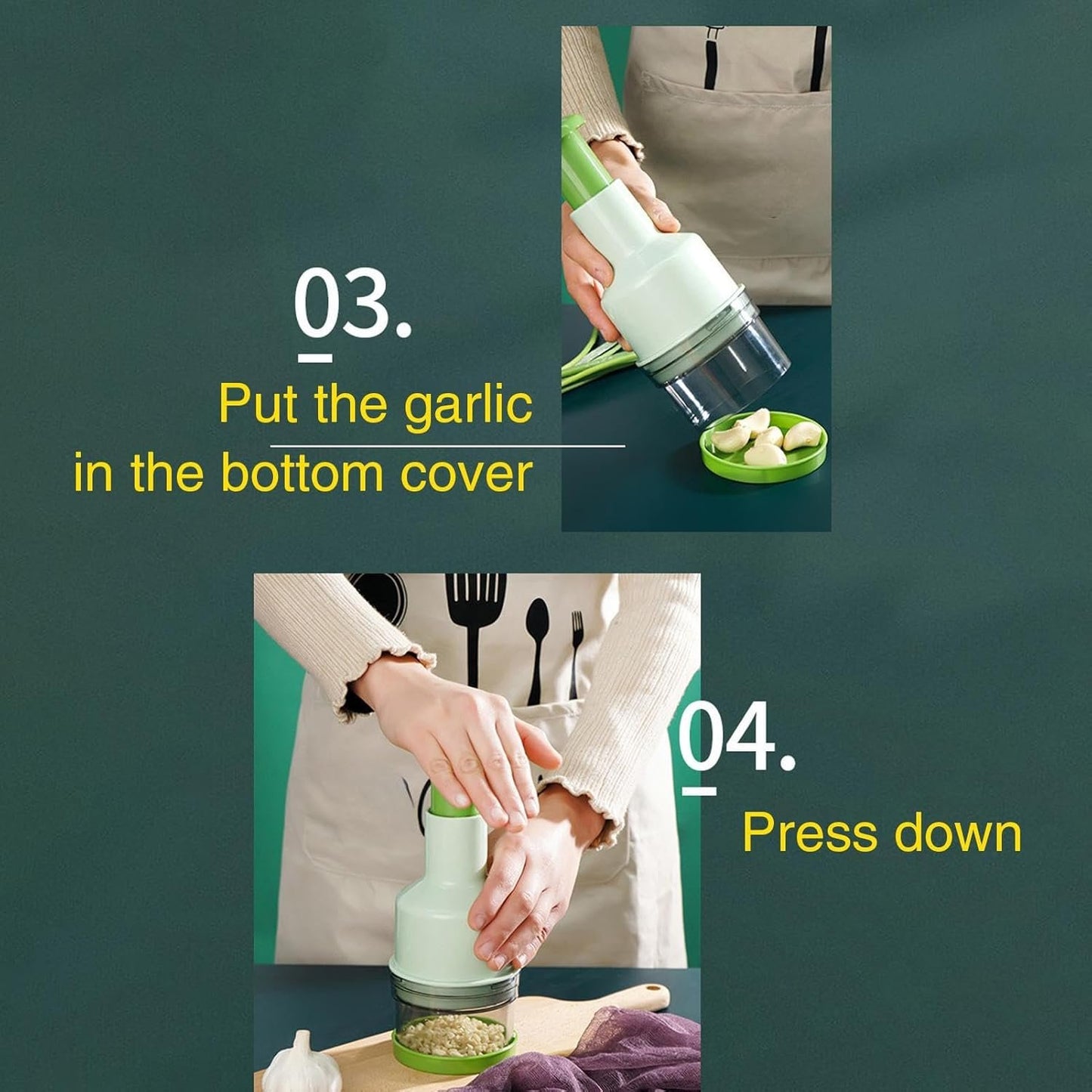 03.

Put the garlic in the bottom cover

04.

Press down