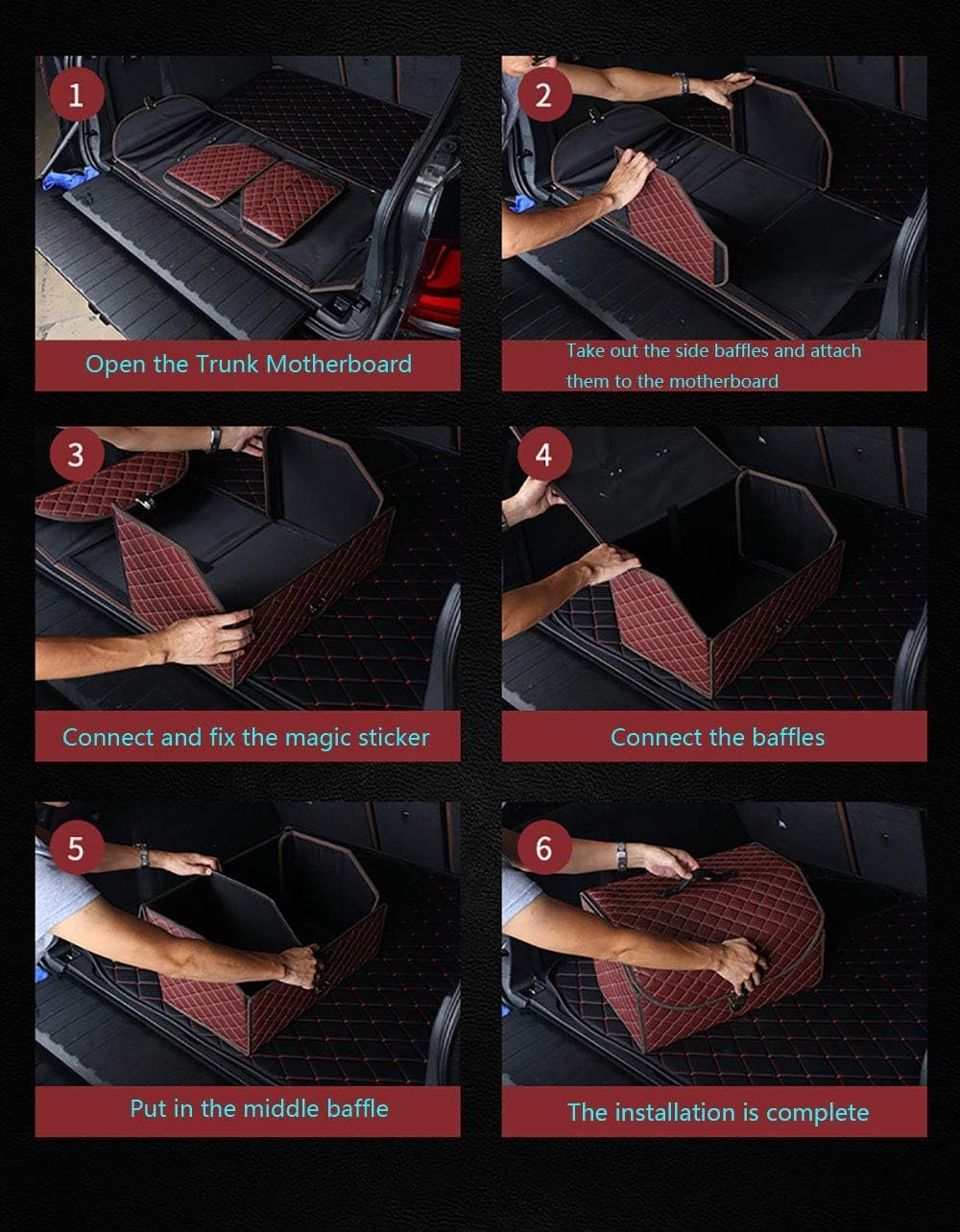 1

Open the Trunk Motherboard

2

Take out the side baffles and attach them to the motherboard

3

Connect and fix the magic sticker

4

Connect the baffles

5

Put in the middle baffle

6

The installation is complete