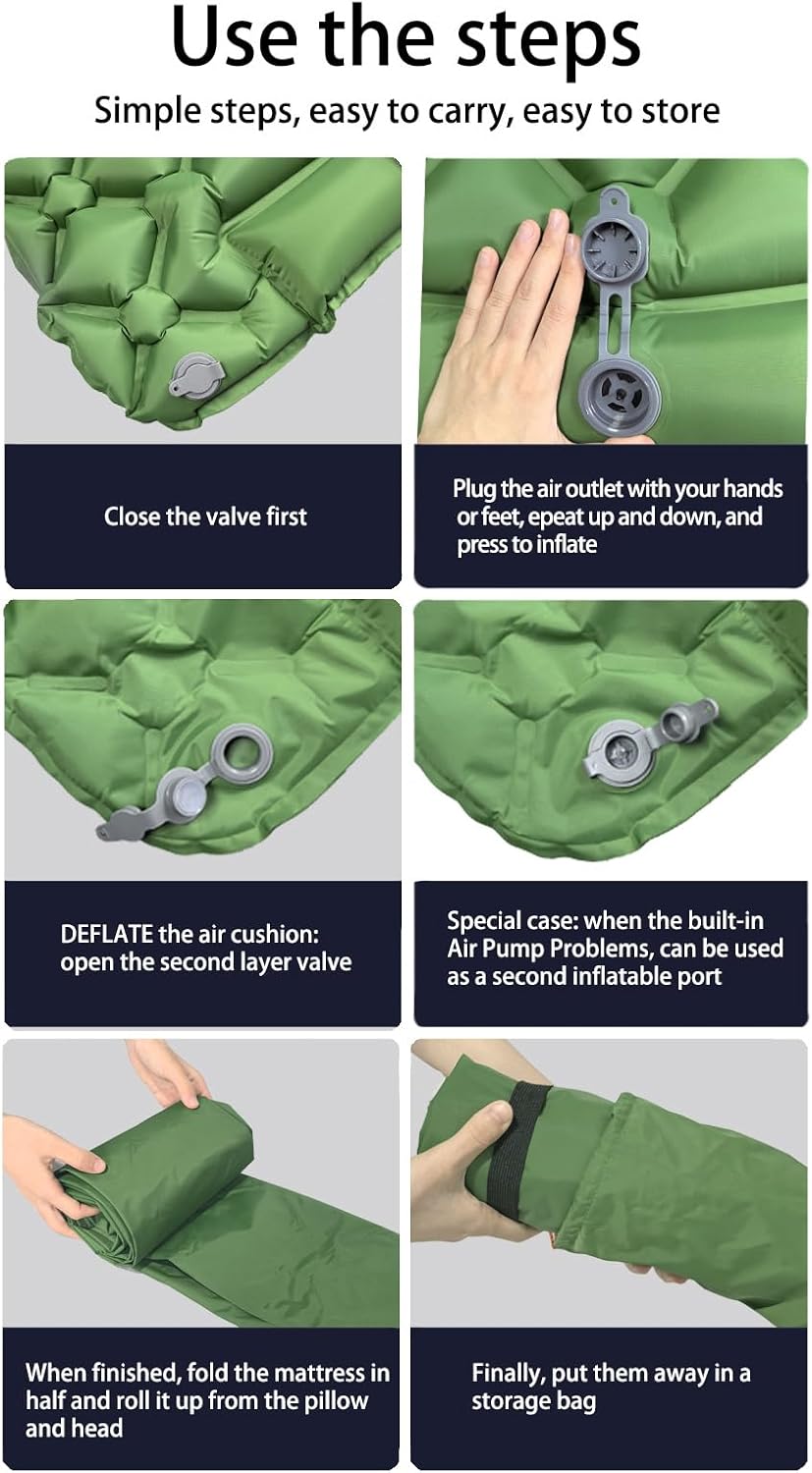 Use the steps

Simple steps, easy to carry, easy to store

Close the valve first

Plug the air outlet with your hands or feet, epeat up and down, and press to inflate

DEFLATE the air cushion: open the second layer valve

Special case: when the built-in Air Pump Problems, can be used as a second inflatable port

When finished, fold the mattress in half and roll it up from the pillow and head

Finally, put them away in a storage bag