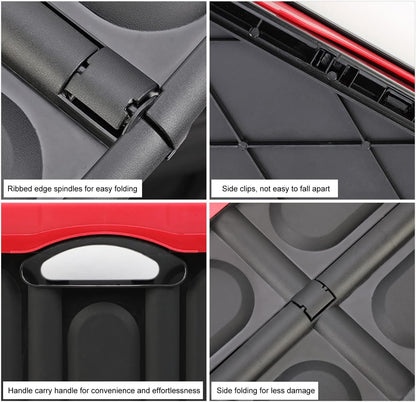 Ribbed edge spindles for easy folding

Side clips, not easy to fall apart

Handle carry handle for convenience and effortlessness

Side folding for less damage