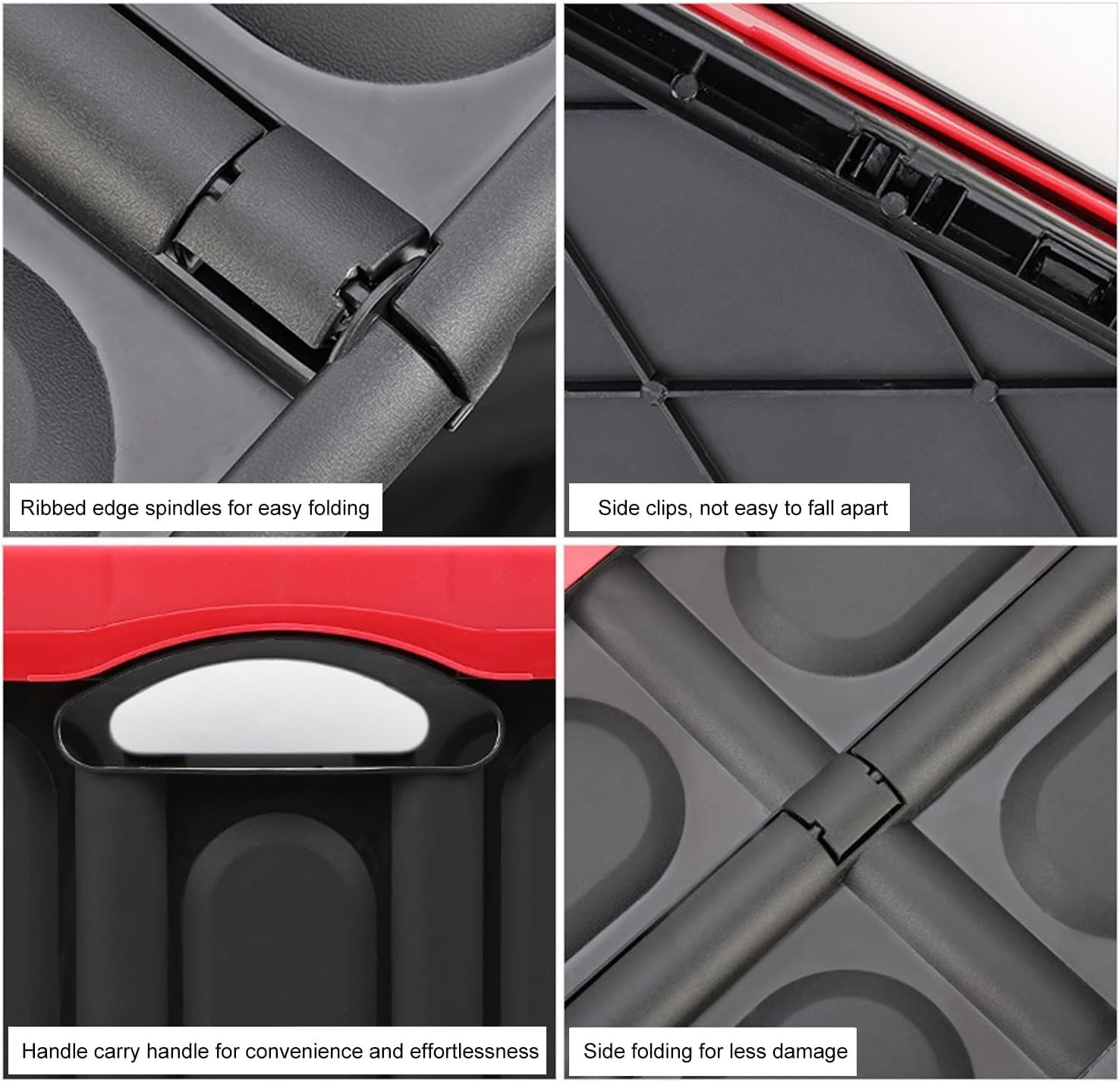 Ribbed edge spindles for easy folding

Side clips, not easy to fall apart

Handle carry handle for convenience and effortlessness

Side folding for less damage