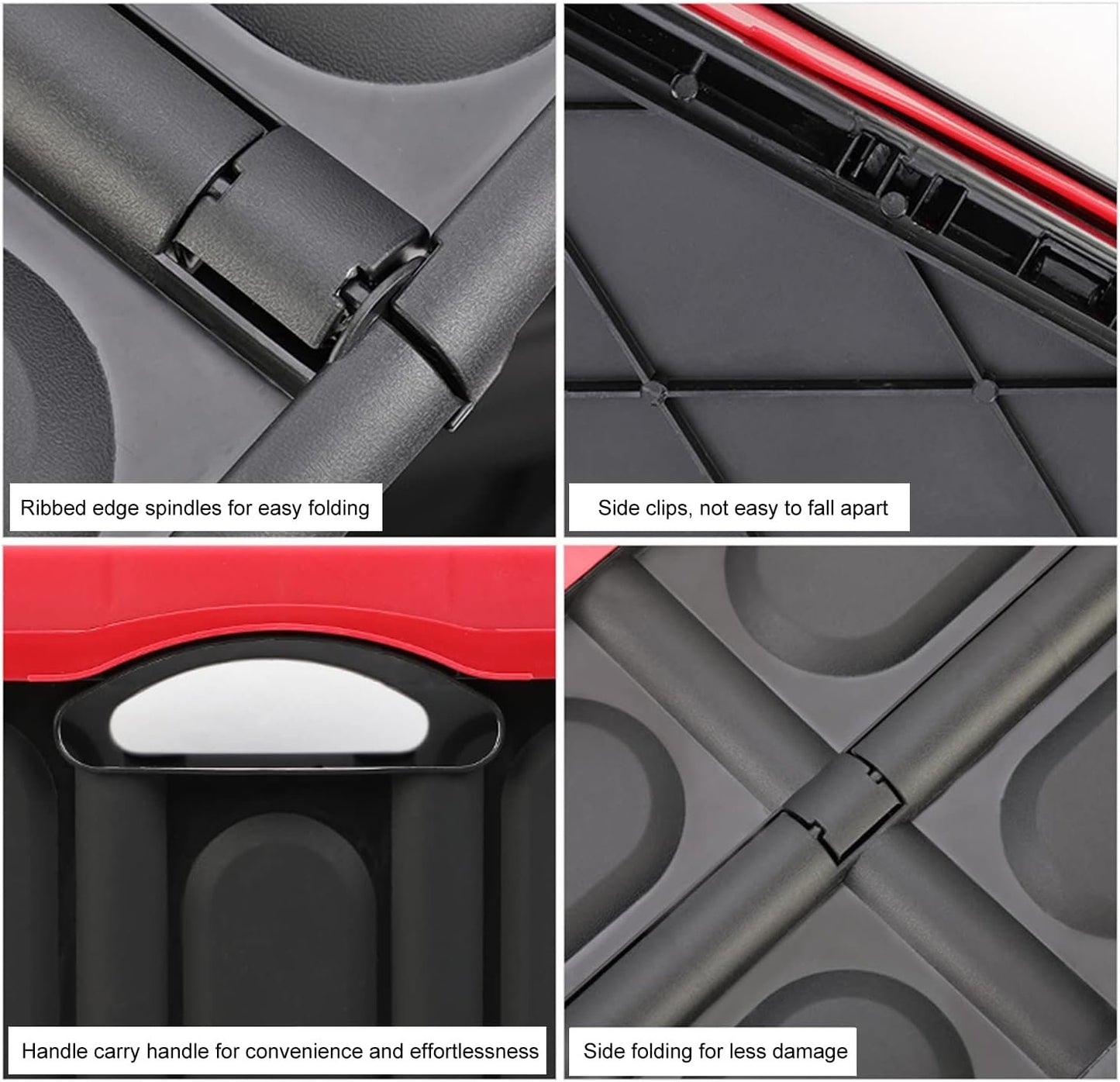 Ribbed edge spindles for easy folding

Side clips, not easy to fall apart

Handle carry handle for convenience and effortlessness

Side folding for less damage