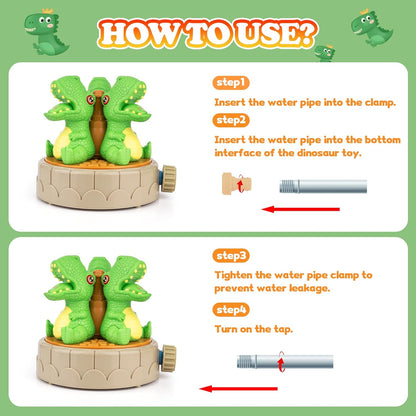 HOW TO USE?

step1

Insert the water pipe into the clamp.

step2

Insert the water pipe into the bottom interface of the dinosaur toy.

step3

Tighten the water pipe clamp to prevent water leakage.

step4

Turn on the tap.